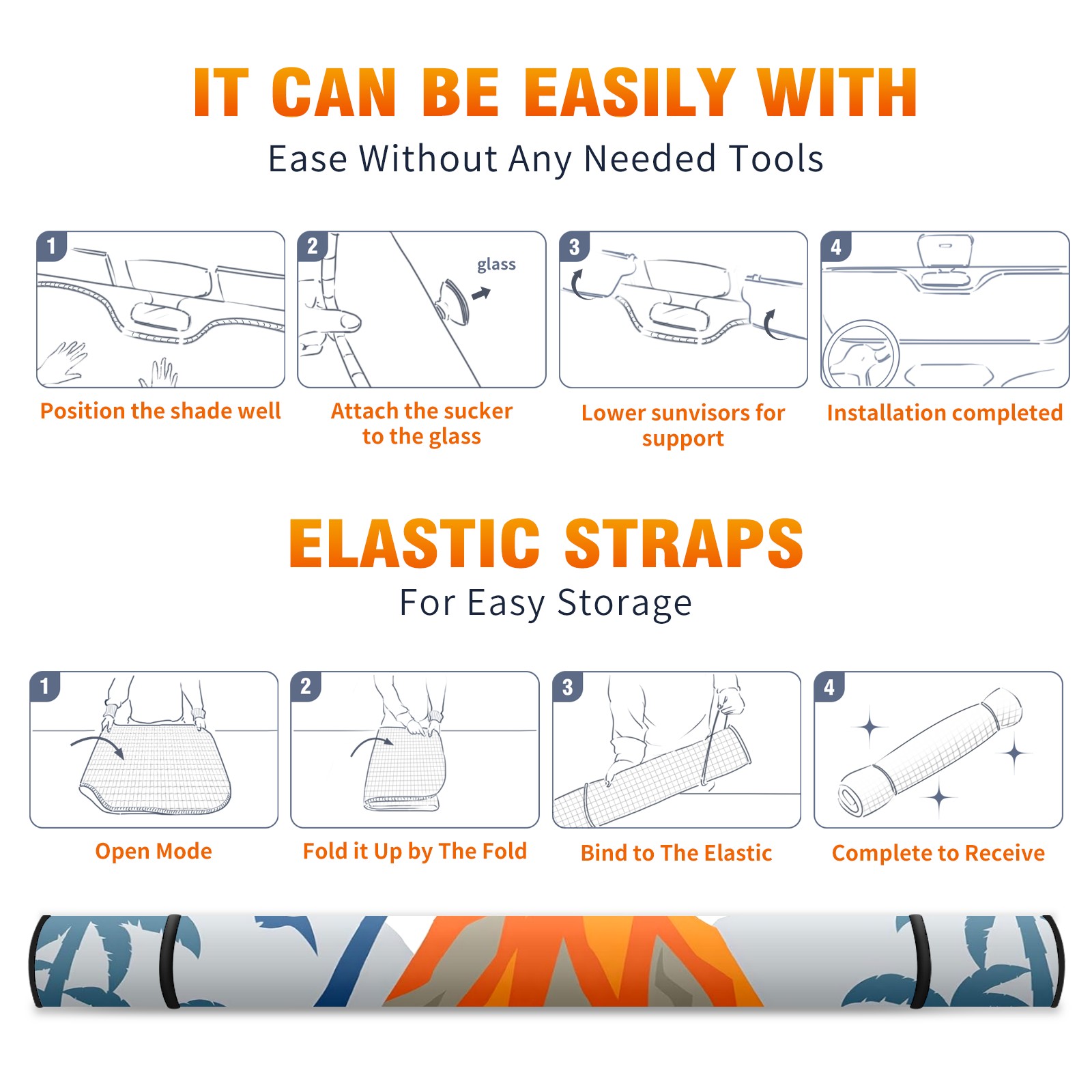 IT CAN BE EASILY WITH
Ease Without Any Needed Tools

1
Position the shade well

2
glass
Attach the sucker to the glass

3
Lower sunvisors for support

4
Installation completed

ELASTIC STRAPS
For Easy Storage

1
Open Mode

2
Fold it Up by The Fold

3
Bind to The Elastic

4
Complete to Receive