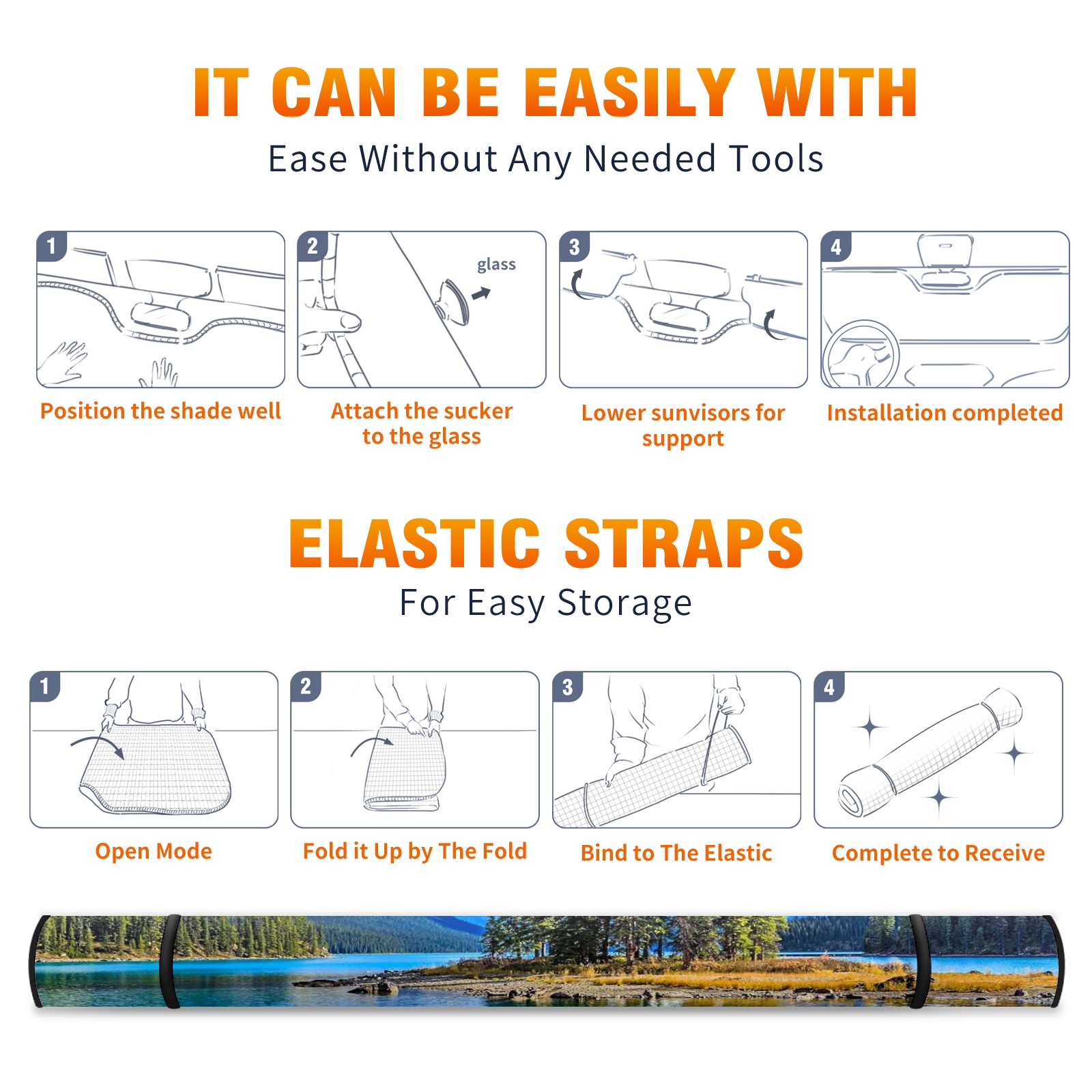 IT CAN BE EASILY WITH

Ease Without Any Needed Tools

1

Position the shade well

2

glass

Attach the sucker to the glass

3

Lower sunvisors for support

4

Installation completed

ELASTIC STRAPS

For Easy Storage

1

Open Mode

2

Fold it Up by The Fold

3

Bind to The Elastic

4

Complete to Receive