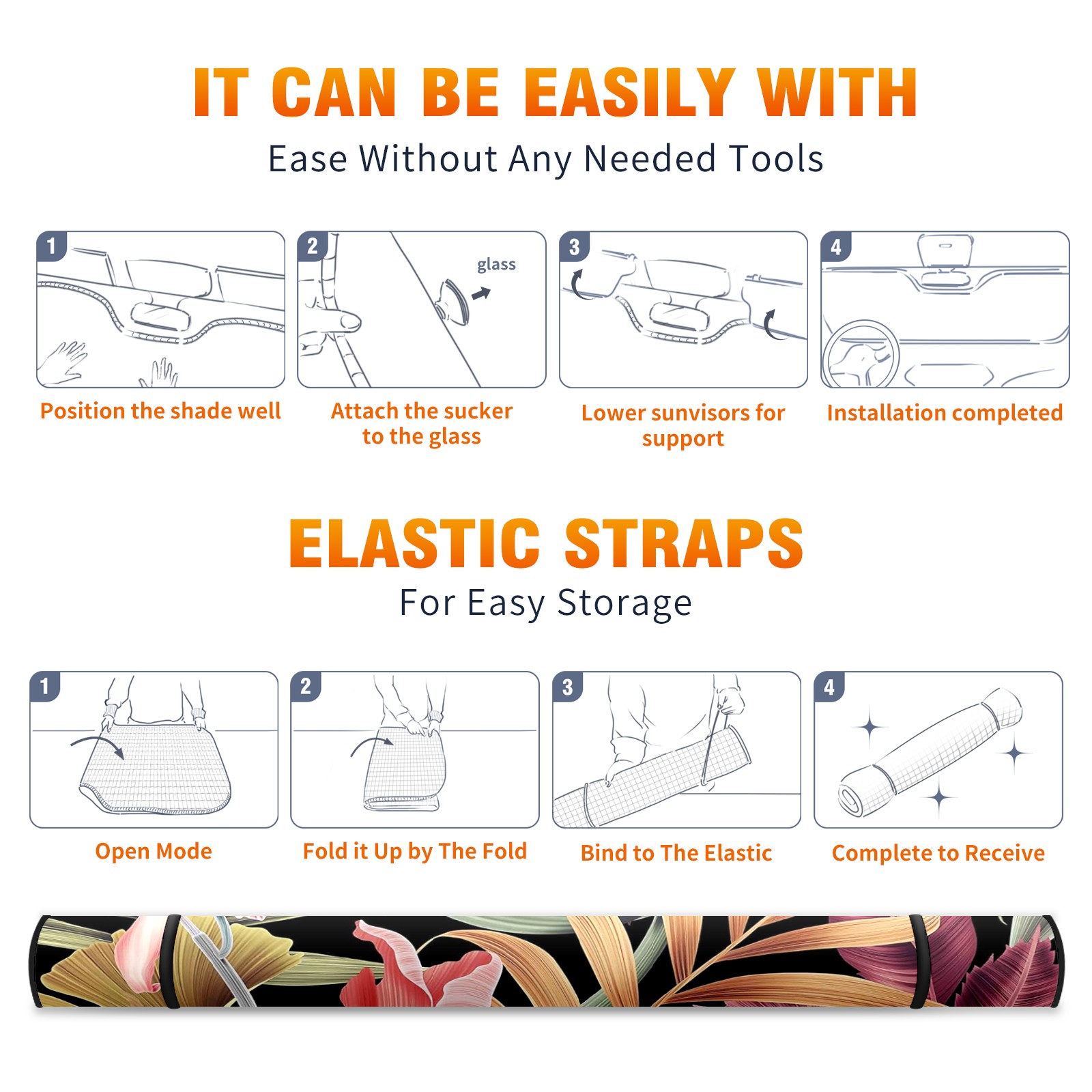 IT CAN BE EASILY WITH
Ease Without Any Needed Tools

1
Position the shade well

2
glass
Attach the sucker to the glass

3
Lower sunvisors for support

4
Installation completed

ELASTIC STRAPS
For Easy Storage

1
Open Mode

2
Fold it Up by The Fold

3
Bind to The Elastic

4
Complete to Receive