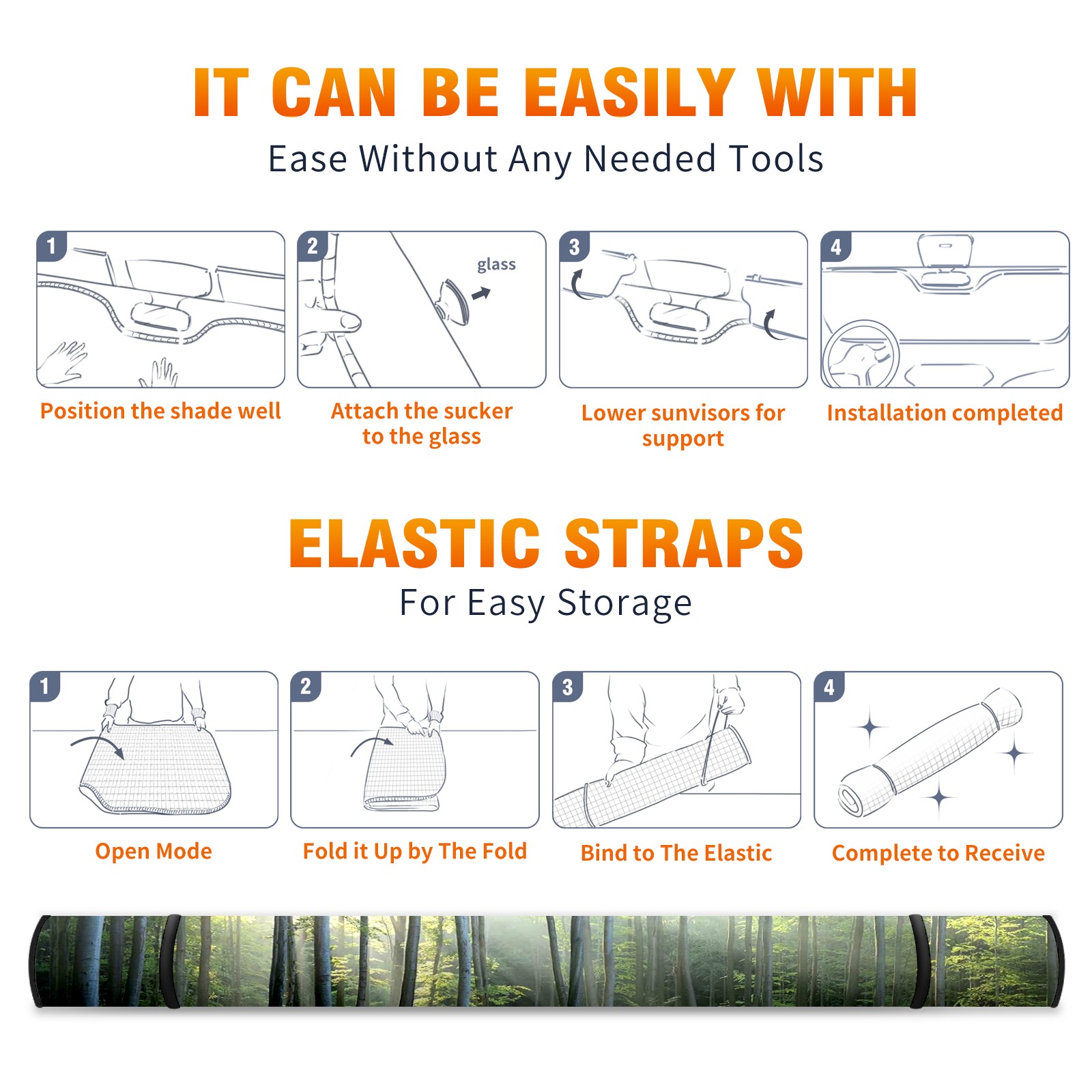 IT CAN BE EASILY WITH
Ease Without Any Needed Tools

1
Position the shade well

2
glass
Attach the sucker to the glass

3
Lower sunvisors for support

4
Installation completed

ELASTIC STRAPS
For Easy Storage

1
Open Mode

2
Fold it Up by The Fold

3
Bind to The Elastic

4
Complete to Receive