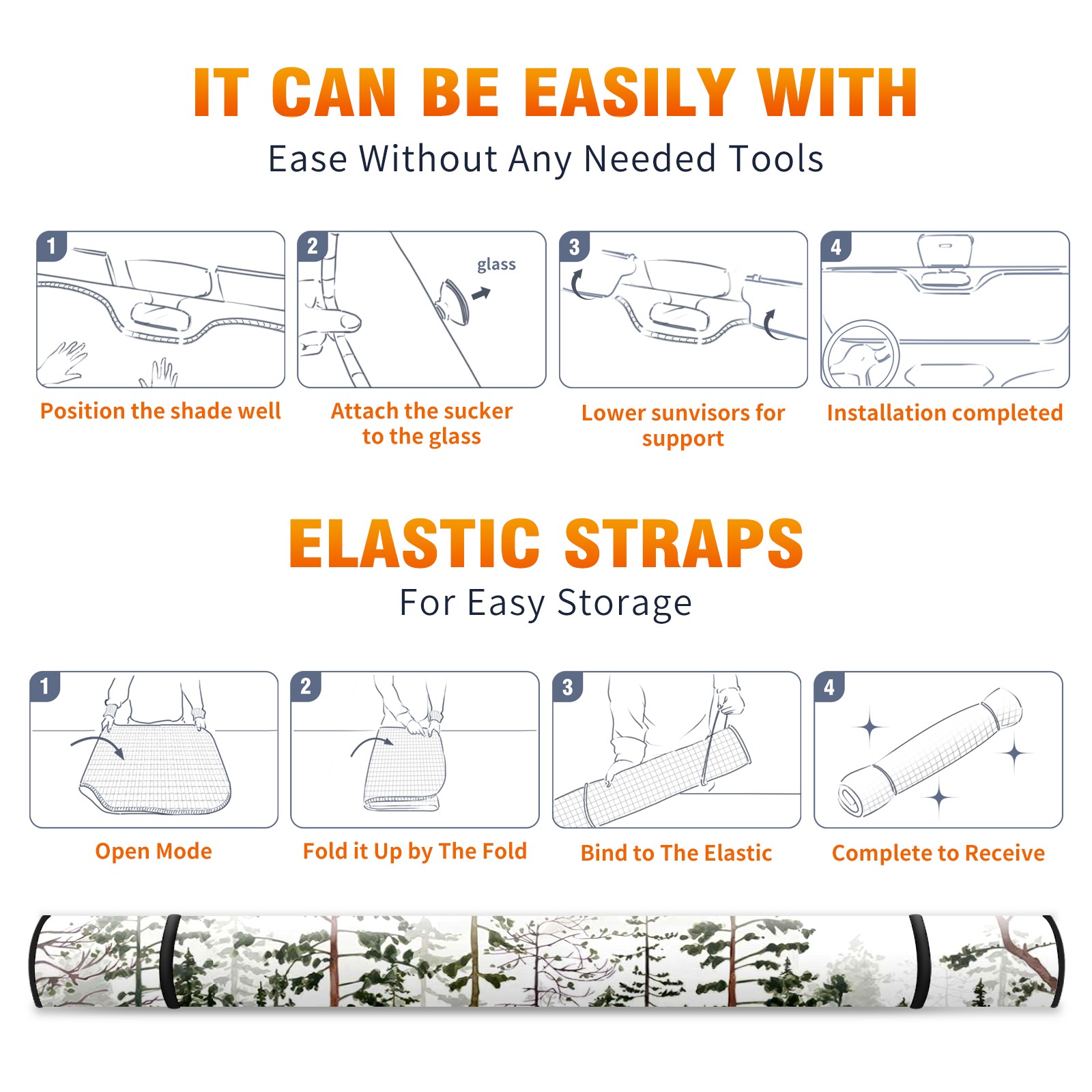 IT CAN BE EASILY WITH

Ease Without Any Needed Tools

1

Position the shade well

2

glass

Attach the sucker to the glass

3

Lower sunvisors for support

4

Installation completed

ELASTIC STRAPS

For Easy Storage

1

Open Mode

2

Fold it Up by The Fold

3

Bind to The Elastic

4

Complete to Receive