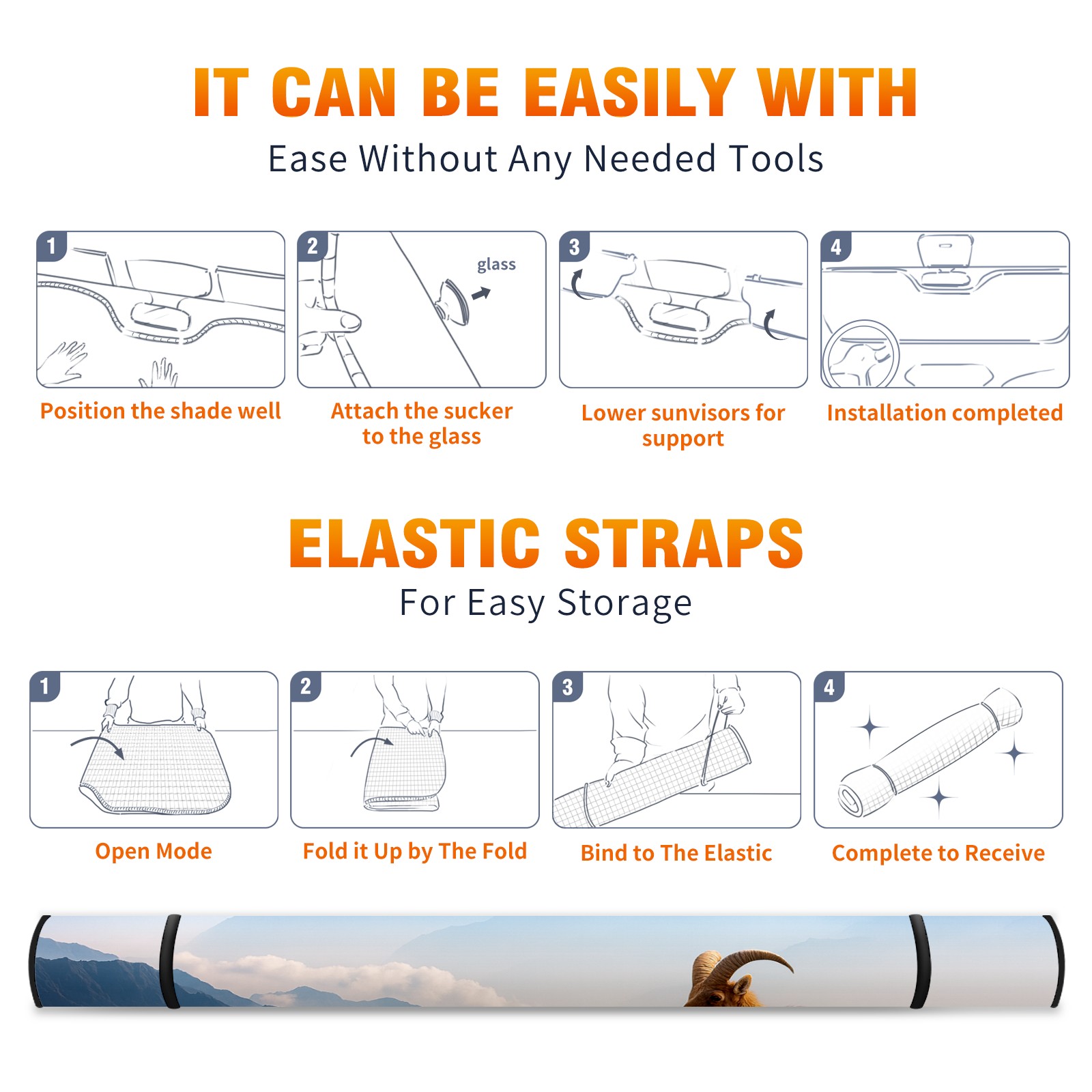 IT CAN BE EASILY WITH

Ease Without Any Needed Tools

1

Position the shade well

2

glass

Attach the sucker to the glass

3

Lower sunvisors for support

4

Installation completed

ELASTIC STRAPS

For Easy Storage

1

Open Mode

2

Fold it Up by The Fold

3

Bind to The Elastic

4

Complete to Receive