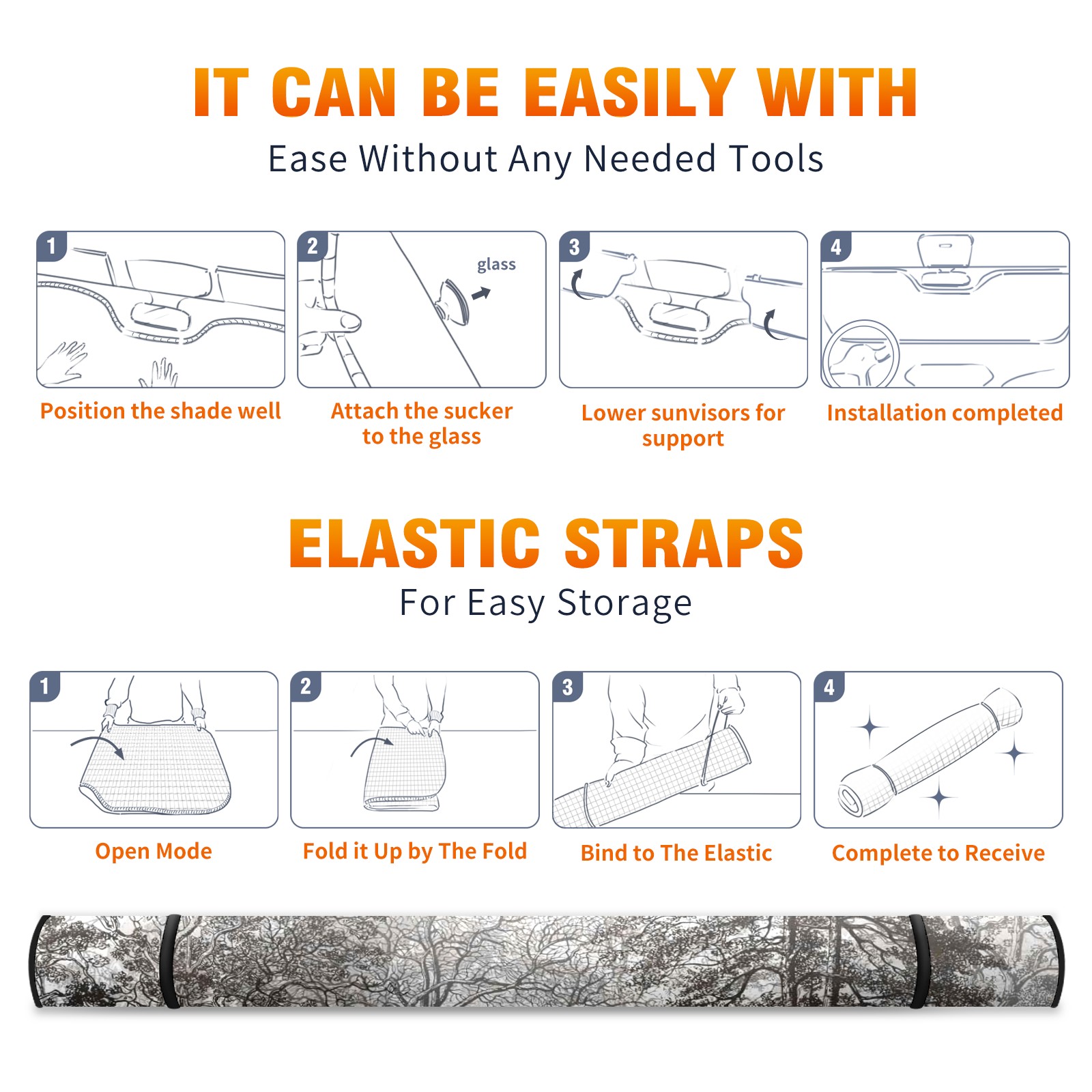 IT CAN BE EASILY WITH
Ease Without Any Needed Tools

1
Position the shade well

2
glass
Attach the sucker to the glass

3
Lower sunvisors for support

4
Installation completed

ELASTIC STRAPS
For Easy Storage

1
Open Mode

2
Fold it Up by The Fold

3
Bind to The Elastic

4
Complete to Receive