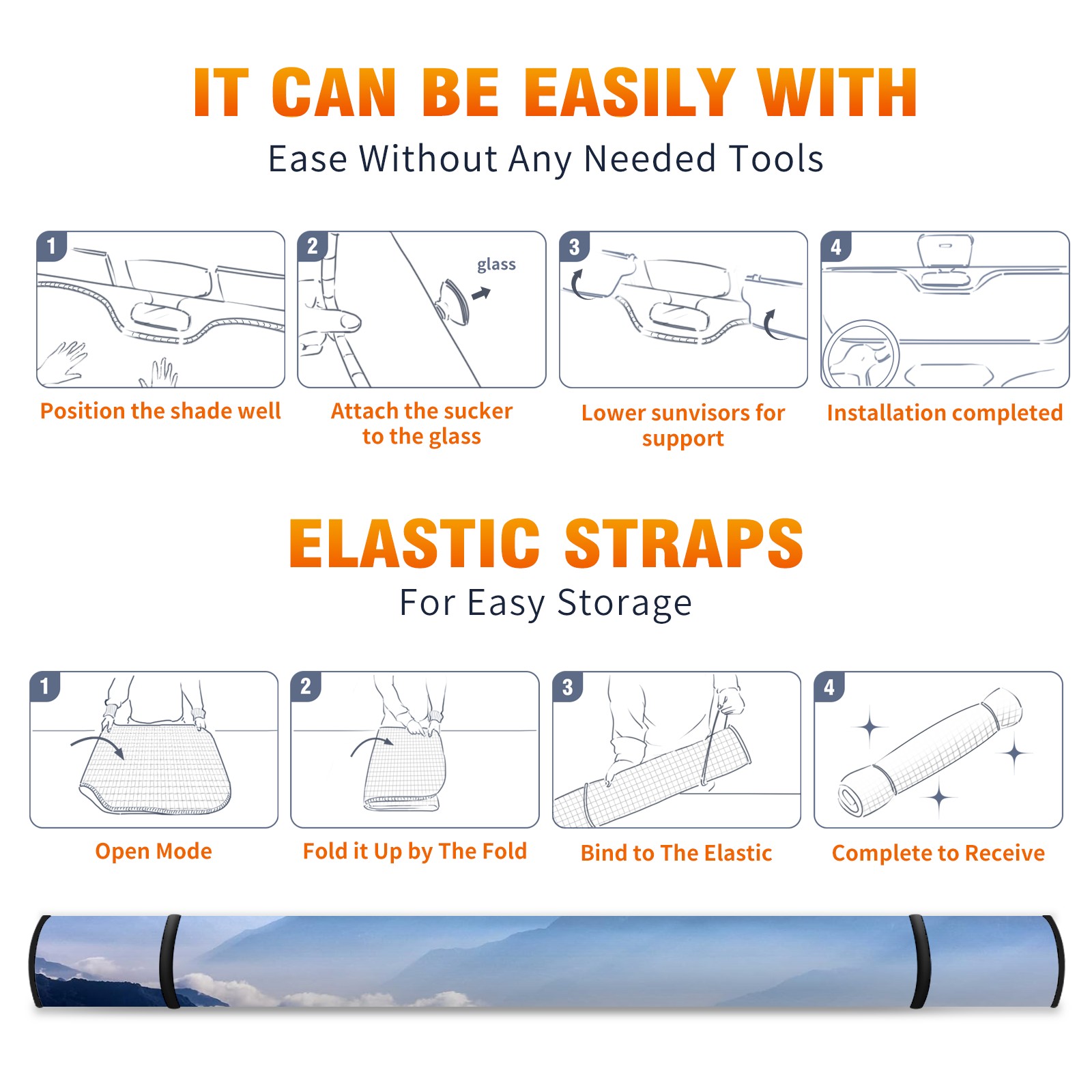 IT CAN BE EASILY WITH
Ease Without Any Needed Tools

1
Position the shade well

2
glass
Attach the sucker to the glass

3
Lower sunvisors for support

4
Installation completed

ELASTIC STRAPS
For Easy Storage

1
Open Mode

2
Fold it Up by The Fold

3
Bind to The Elastic

4
Complete to Receive