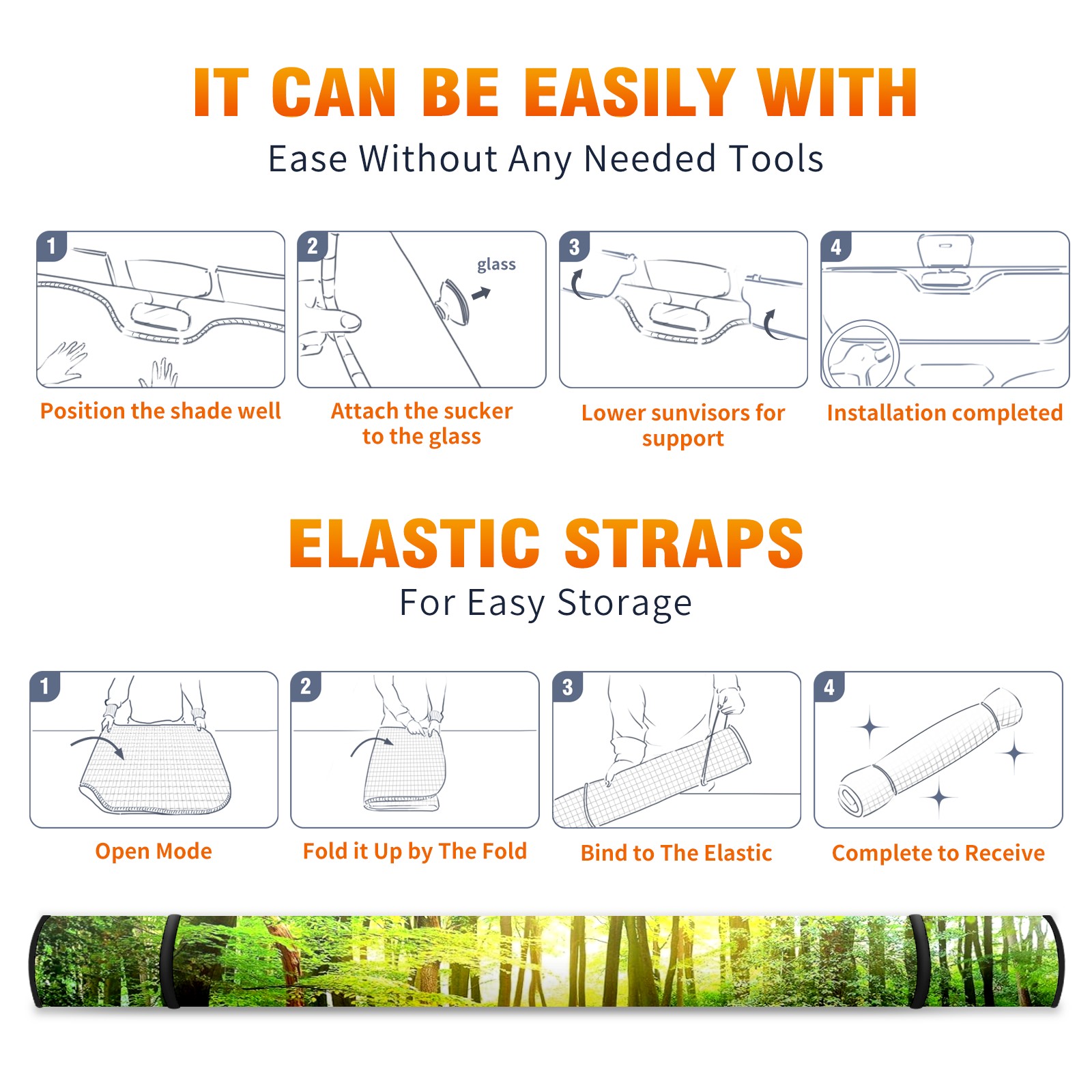 IT CAN BE EASILY WITH
Ease Without Any Needed Tools

1
Position the shade well

2
glass
Attach the sucker to the glass

3
Lower sunvisors for support

4
Installation completed

ELASTIC STRAPS
For Easy Storage

1
Open Mode

2
Fold it Up by The Fold

3
Bind to The Elastic

4
Complete to Receive