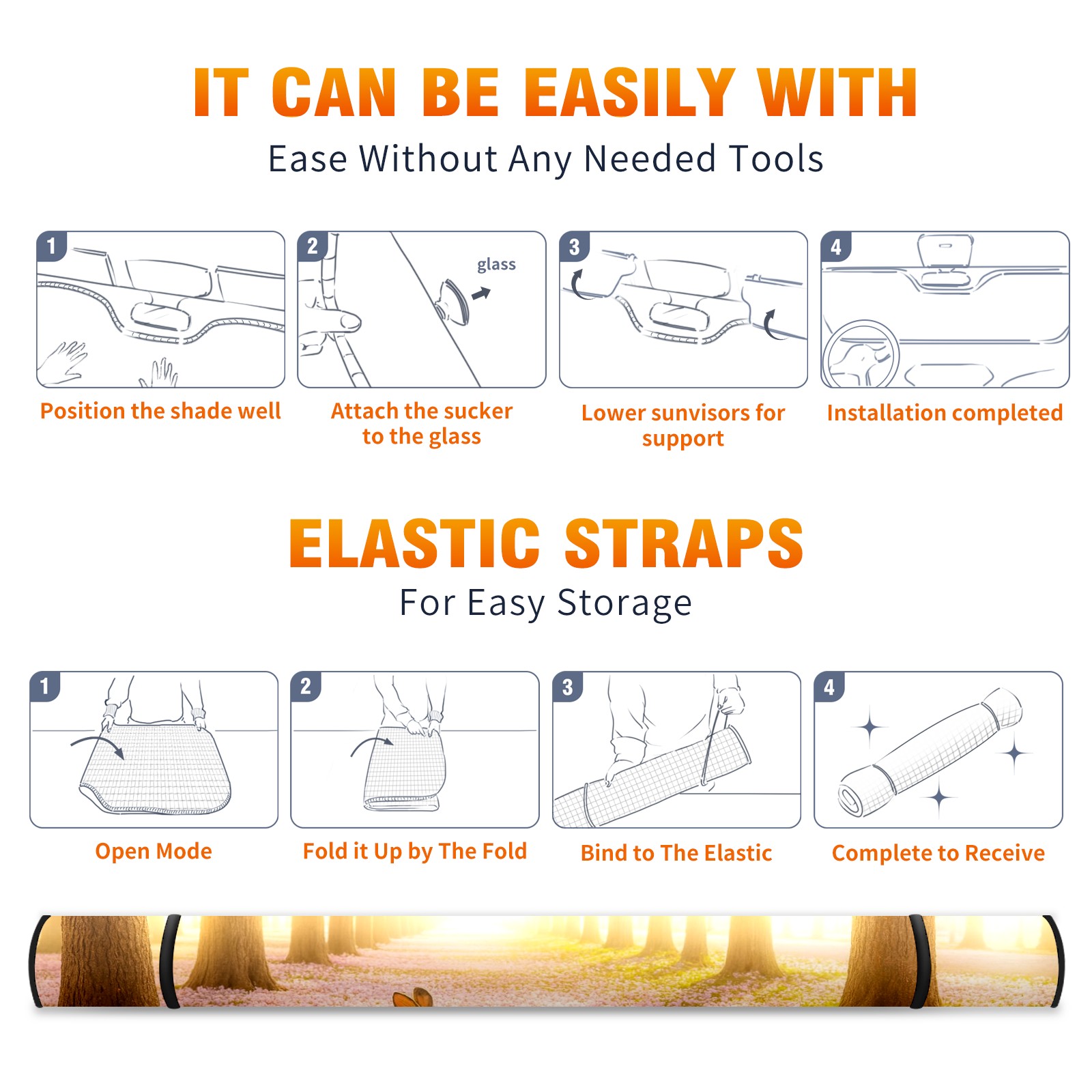 IT CAN BE EASILY WITH
Ease Without Any Needed Tools

1
Position the shade well

2
glass
Attach the sucker to the glass

3
Lower sunvisors for support

4
Installation completed

ELASTIC STRAPS
For Easy Storage

1
Open Mode

2
Fold it Up by The Fold

3
Bind to The Elastic

4
Complete to Receive