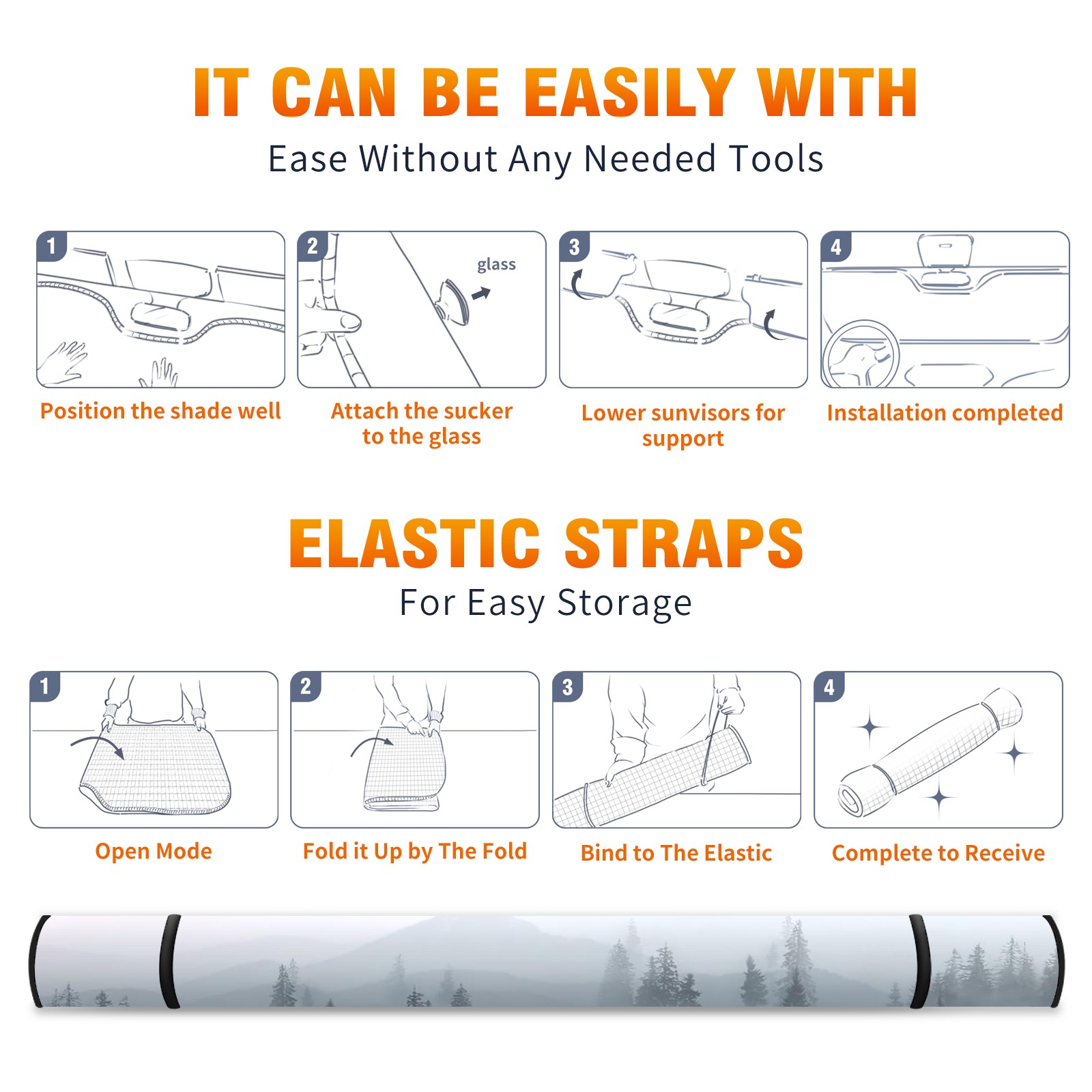 IT CAN BE EASILY WITH
Ease Without Any Needed Tools

1
Position the shade well

2
glass
Attach the sucker to the glass

3
Lower sunvisors for support

4
Installation completed

ELASTIC STRAPS
For Easy Storage

1
Open Mode

2
Fold it Up by The Fold

3
Bind to The Elastic

4
Complete to Receive