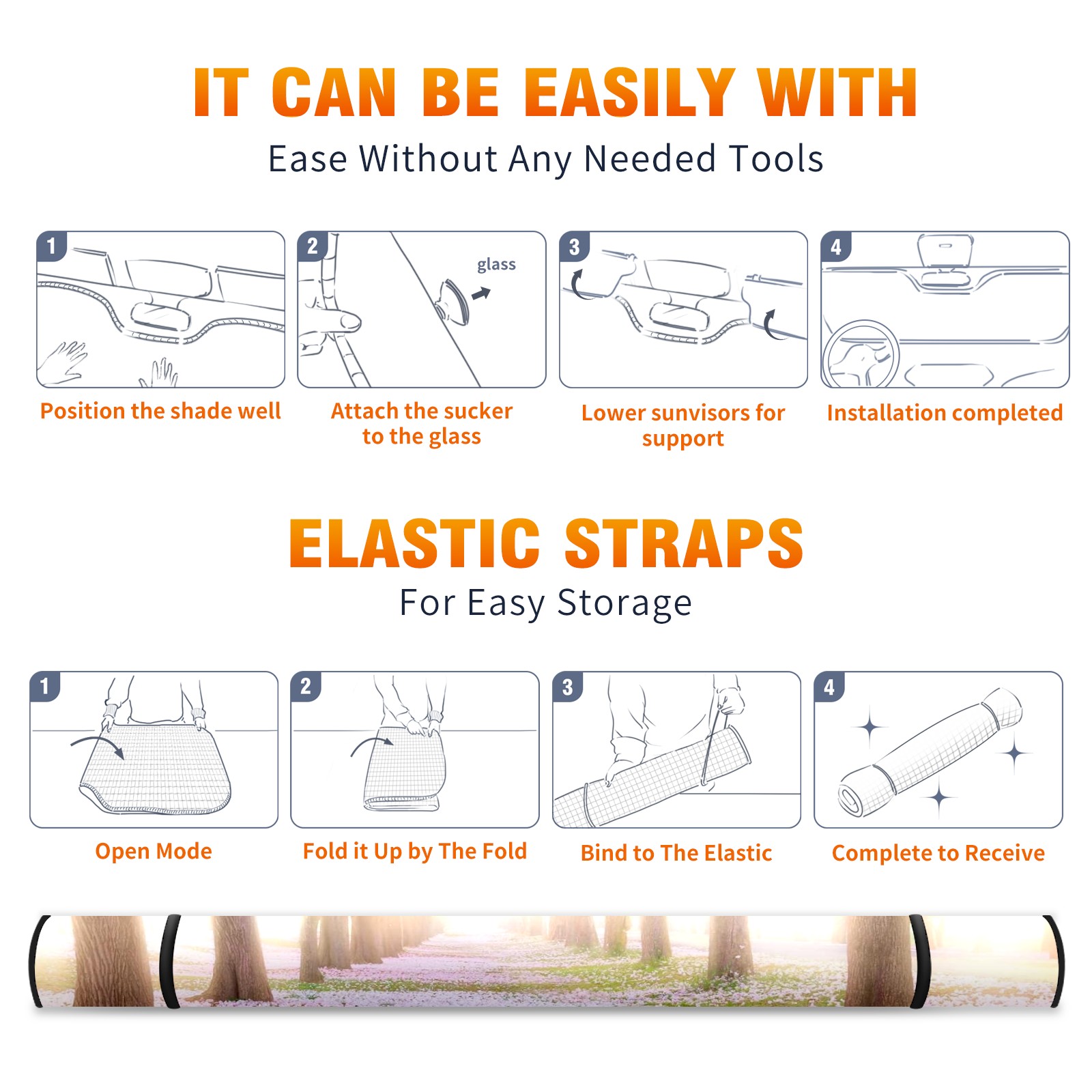 IT CAN BE EASILY WITH
Ease Without Any Needed Tools

1
Position the shade well

2
glass
Attach the sucker to the glass

3
Lower sunvisors for support

4
Installation completed

ELASTIC STRAPS
For Easy Storage

1
Open Mode

2
Fold it Up by The Fold

3
Bind to The Elastic

4
Complete to Receive