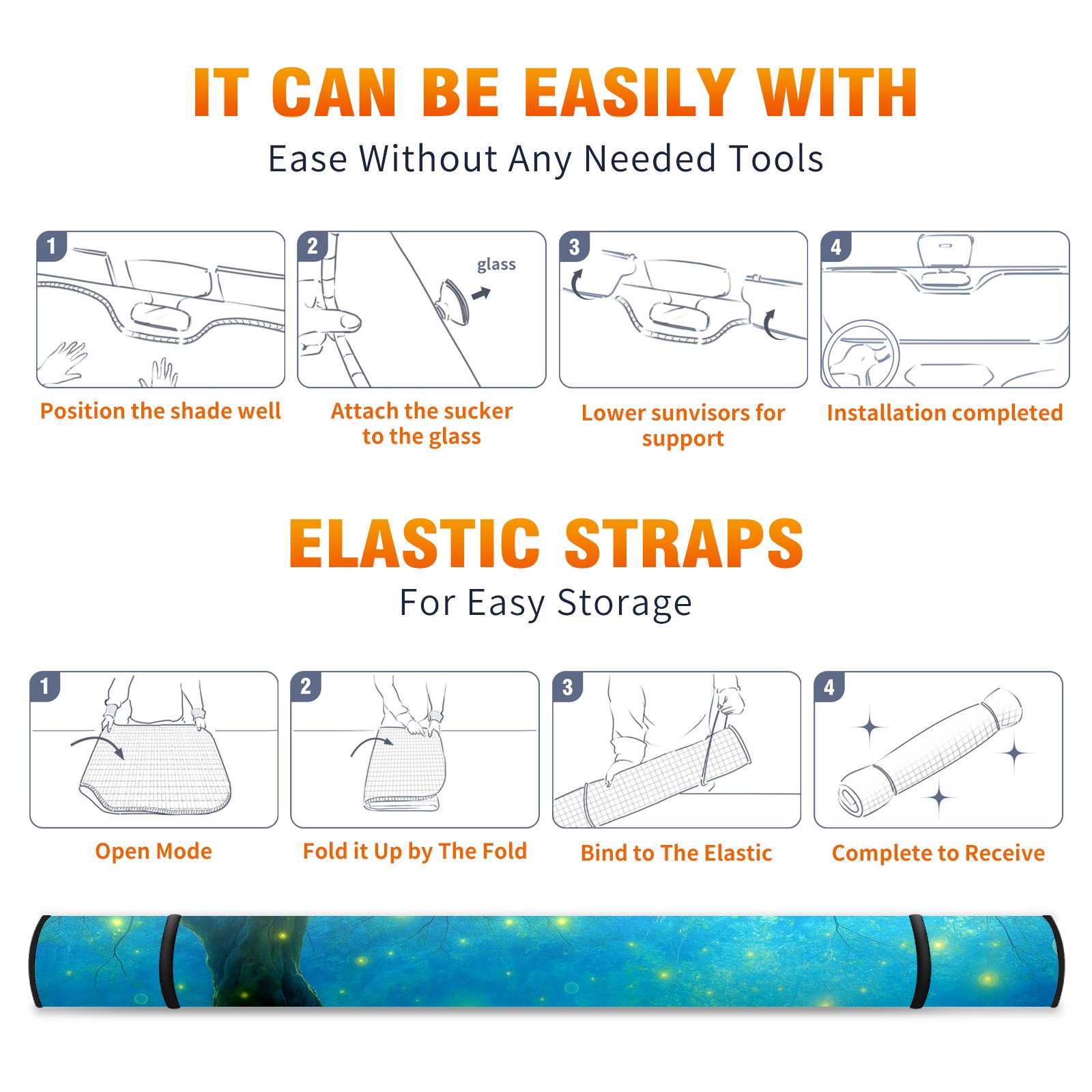 IT CAN BE EASILY WITH

Ease Without Any Needed Tools

1

Position the shade well

2

glass

Attach the sucker to the glass

3

Lower sunvisors for support

4

Installation completed

ELASTIC STRAPS

For Easy Storage

1

Open Mode

2

Fold it Up by The Fold

3

Bind to The Elastic

4

Complete to Receive