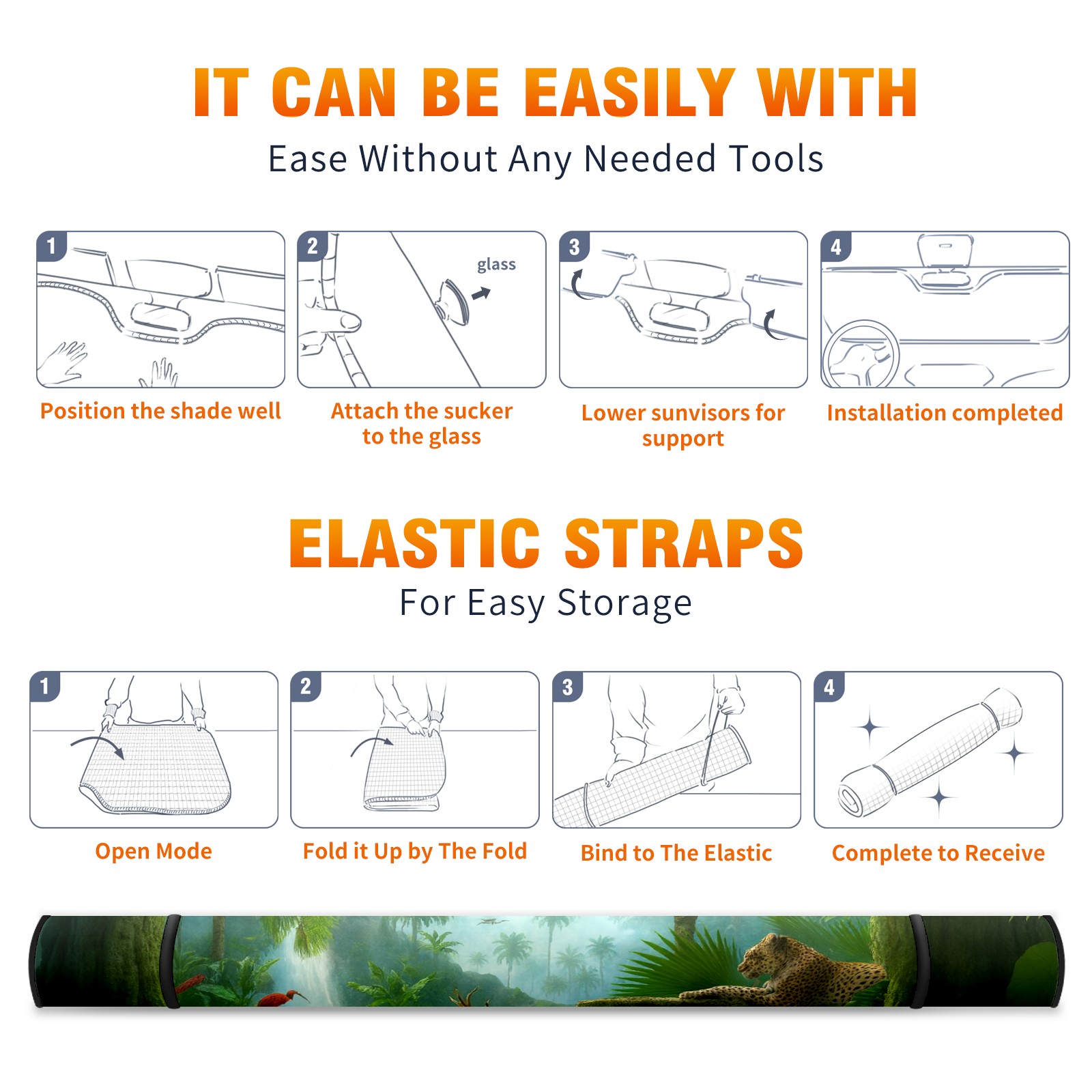 IT CAN BE EASILY WITH

Ease Without Any Needed Tools

1

Position the shade well

2

glass

Attach the sucker to the glass

3

Lower sunvisors for support

4

Installation completed

ELASTIC STRAPS

For Easy Storage

1

Open Mode

2

Fold it Up by The Fold

3

Bind to The Elastic

4

Complete to Receive