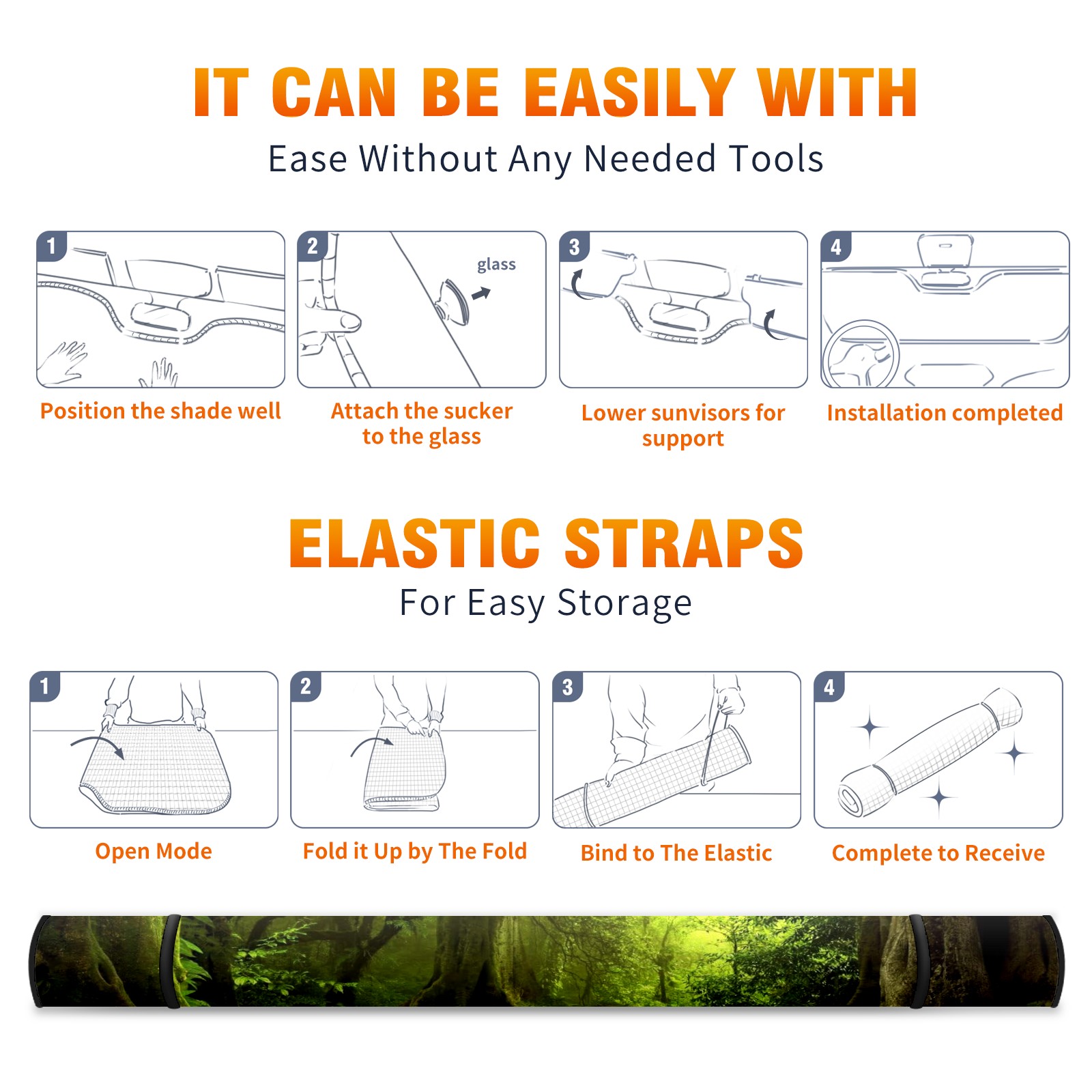 IT CAN BE EASILY WITH
Ease Without Any Needed Tools

1
Position the shade well

2
glass
Attach the sucker to the glass

3
Lower sunvisors for support

4
Installation completed

ELASTIC STRAPS
For Easy Storage

1
Open Mode

2
Fold it Up by The Fold

3
Bind to The Elastic

4
Complete to Receive