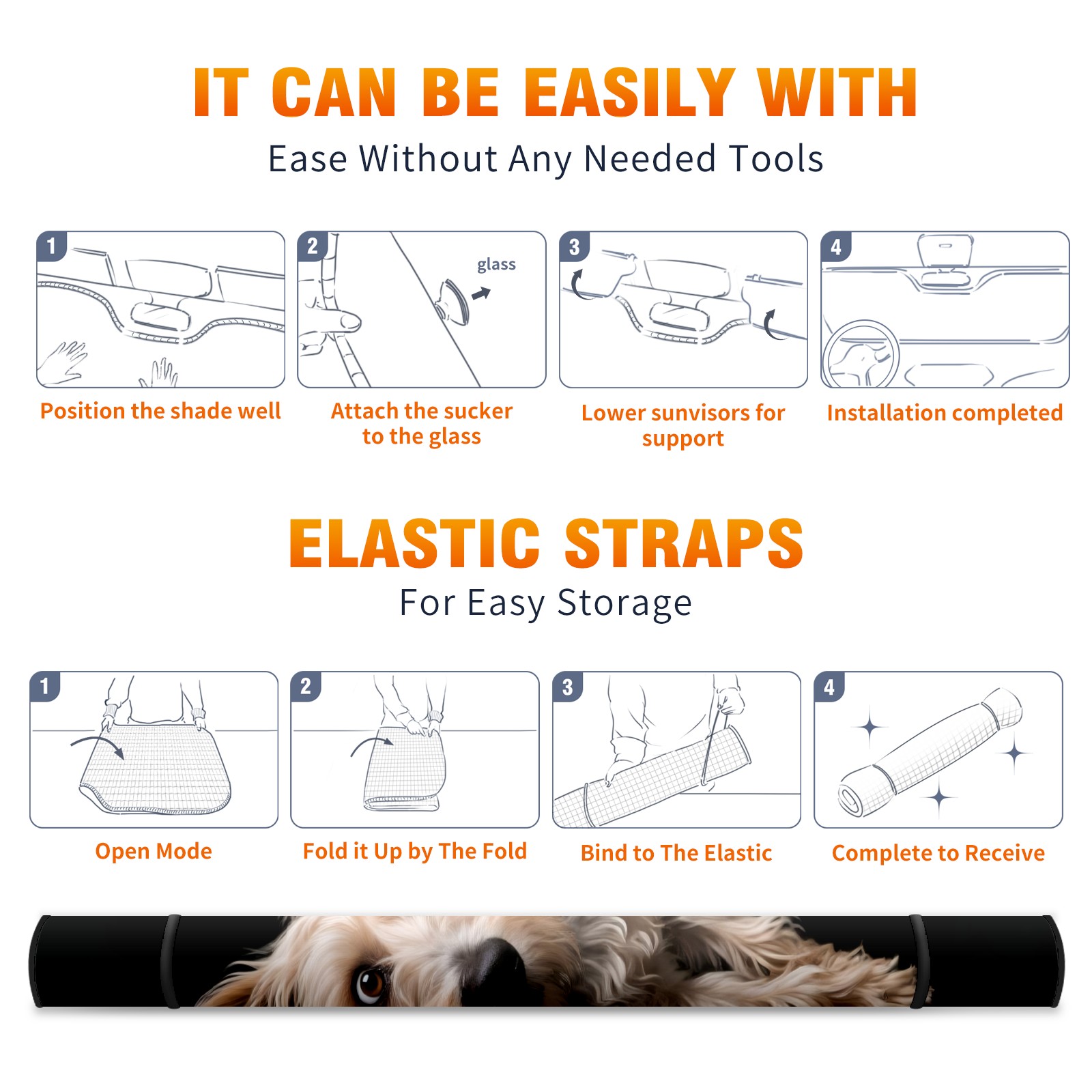 IT CAN BE EASILY WITH
Ease Without Any Needed Tools

1
Position the shade well

2
glass
Attach the sucker to the glass

3
Lower sunvisors for support

4
Installation completed

ELASTIC STRAPS
For Easy Storage

1
Open Mode

2
Fold it Up by The Fold

3
Bind to The Elastic

4
Complete to Receive