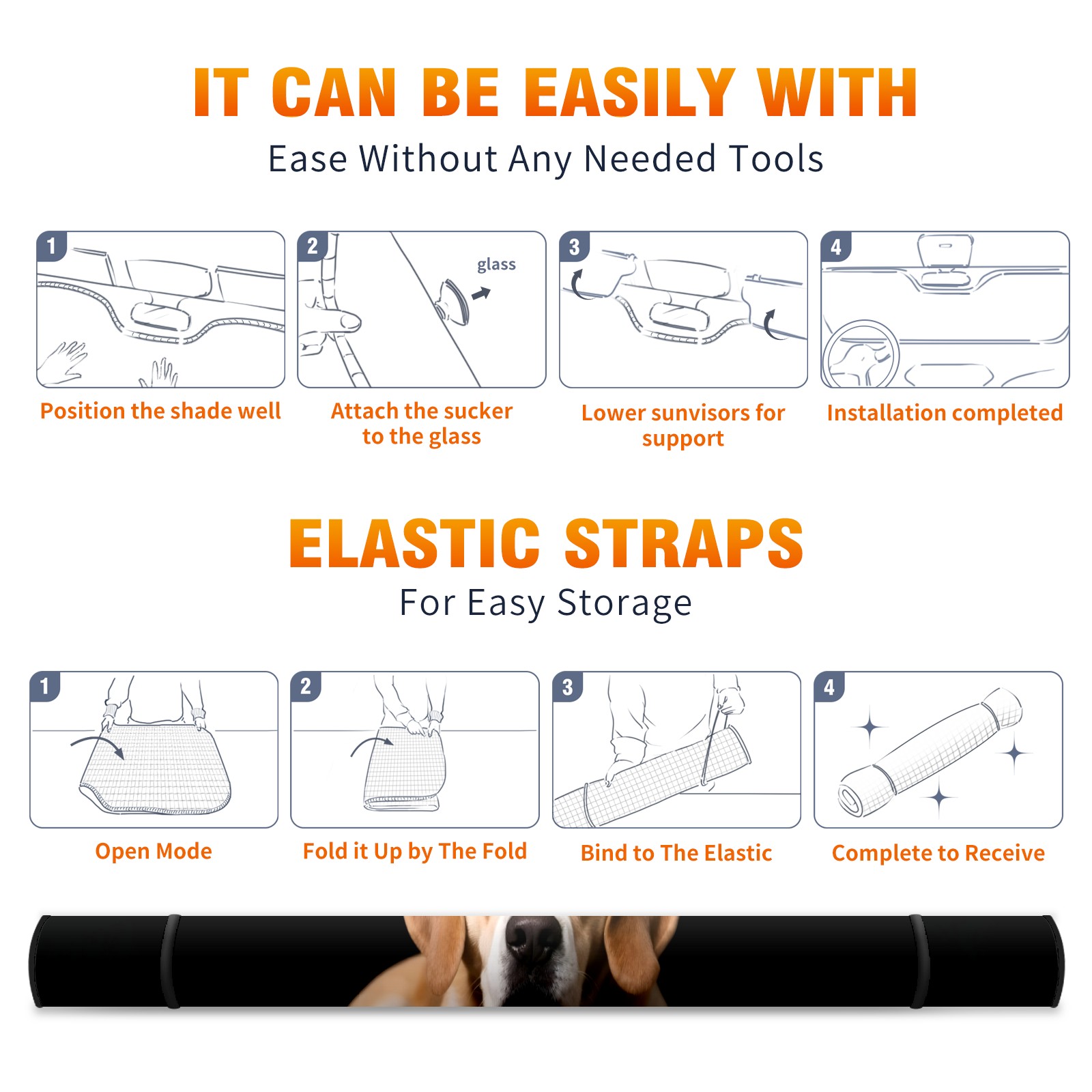 IT CAN BE EASILY WITH
Ease Without Any Needed Tools

1
Position the shade well

2
glass
Attach the sucker to the glass

3
Lower sunvisors for support

4
Installation completed

ELASTIC STRAPS
For Easy Storage

1
Open Mode

2
Fold it Up by The Fold

3
Bind to The Elastic

4
Complete to Receive