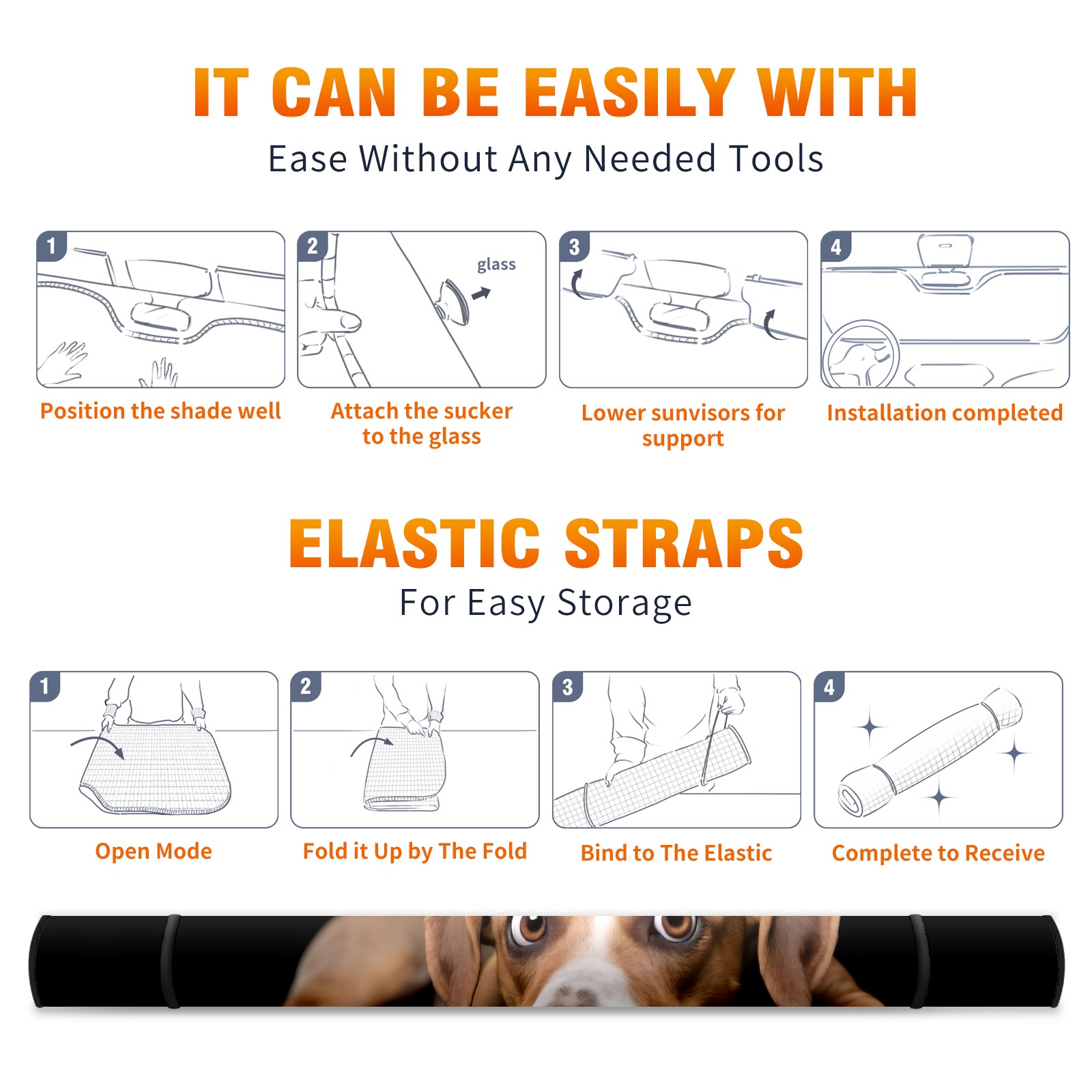 IT CAN BE EASILY WITH
Ease Without Any Needed Tools

1
Position the shade well

2
glass
Attach the sucker to the glass

3
Lower sunvisors for support

4
Installation completed

ELASTIC STRAPS
For Easy Storage

1
Open Mode

2
Fold it Up by The Fold

3
Bind to The Elastic

4
Complete to Receive