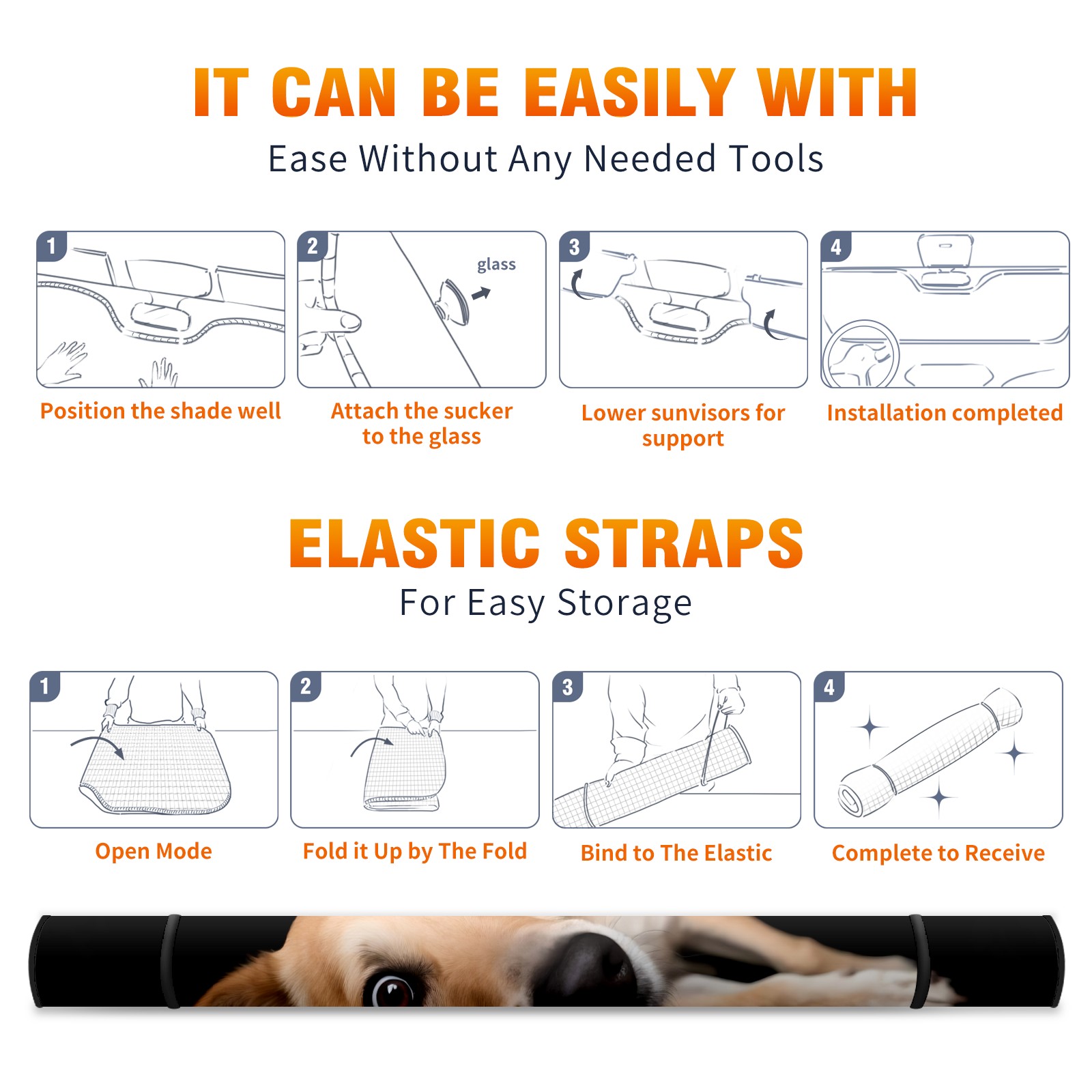 IT CAN BE EASILY WITH

Ease Without Any Needed Tools

1

Position the shade well

2

glass

Attach the sucker to the glass

3

Lower sunvisors for support

4

Installation completed

ELASTIC STRAPS

For Easy Storage

1

Open Mode

2

Fold it Up by The Fold

3

Bind to The Elastic

4

Complete to Receive