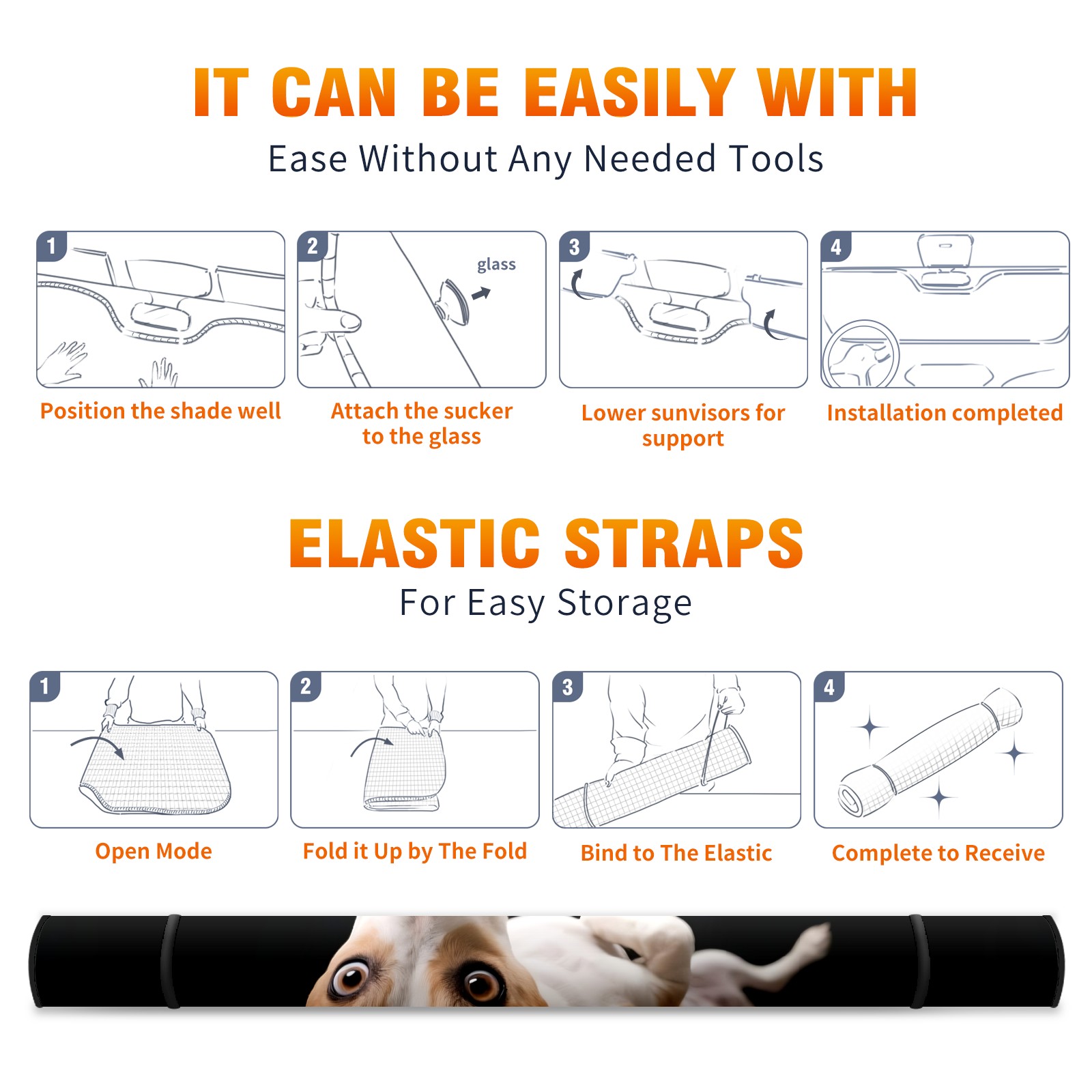 IT CAN BE EASILY WITH
Ease Without Any Needed Tools

1
Position the shade well

2
glass
Attach the sucker to the glass

3
Lower sunvisors for support

4
Installation completed

ELASTIC STRAPS
For Easy Storage

1
Open Mode

2
Fold it Up by The Fold

3
Bind to The Elastic

4
Complete to Receive