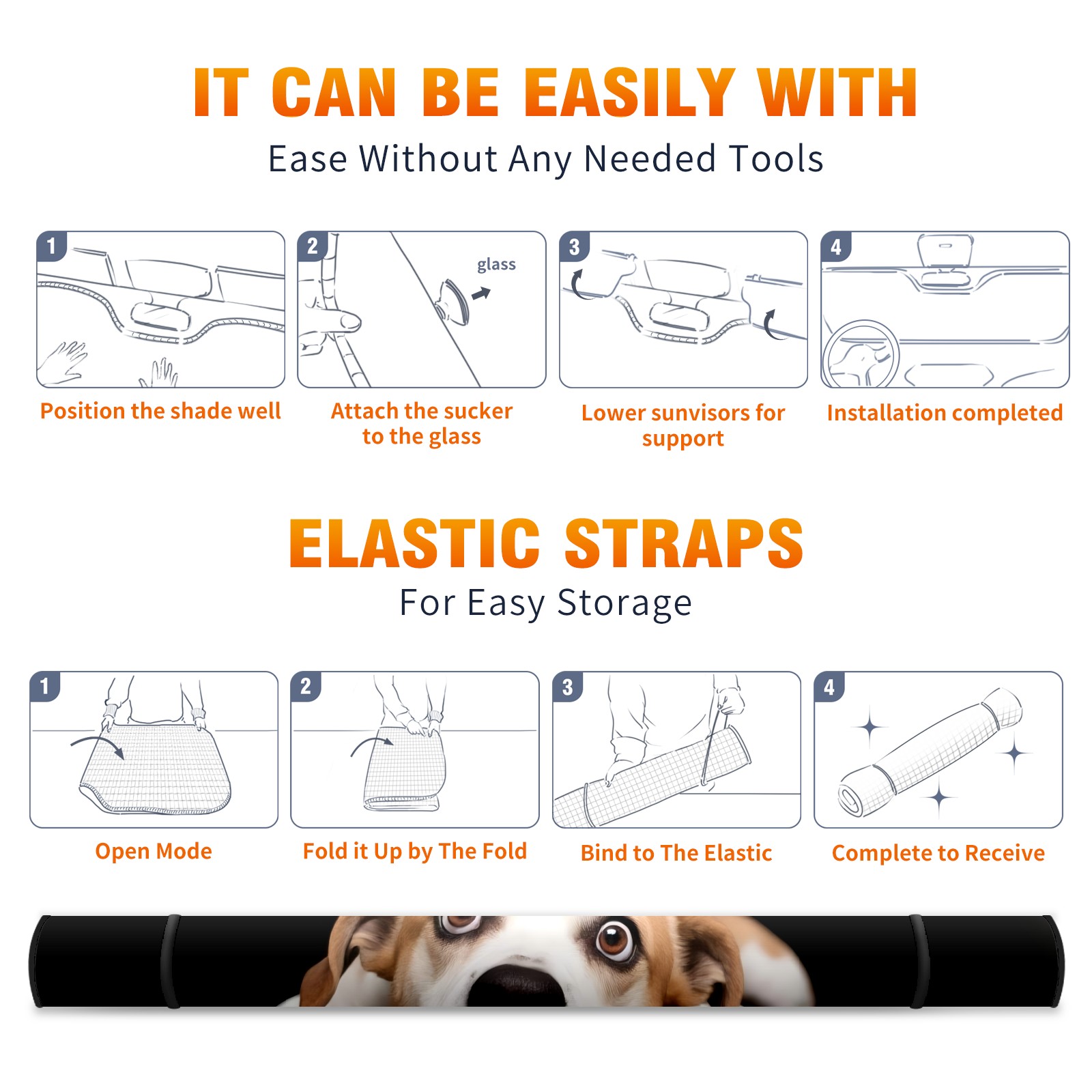 IT CAN BE EASILY WITH
Ease Without Any Needed Tools

1
Position the shade well

2
glass
Attach the sucker to the glass

3
Lower sunvisors for support

4
Installation completed

ELASTIC STRAPS
For Easy Storage

1
Open Mode

2
Fold it Up by The Fold

3
Bind to The Elastic

4
Complete to Receive