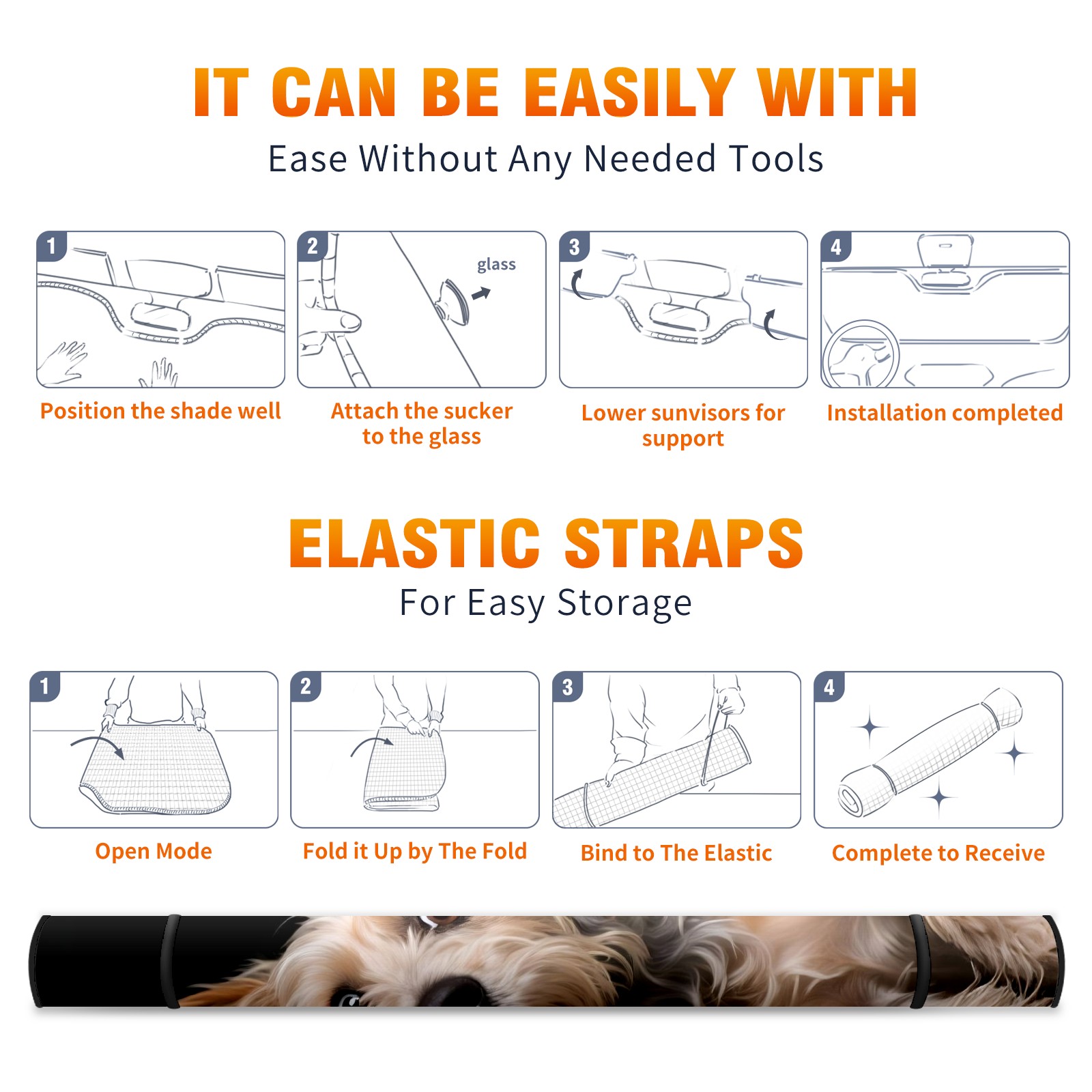 IT CAN BE EASILY WITH
Ease Without Any Needed Tools

1
Position the shade well

2
glass
Attach the sucker to the glass

3
Lower sunvisors for support

4
Installation completed

ELASTIC STRAPS
For Easy Storage

1
Open Mode

2
Fold it Up by The Fold

3
Bind to The Elastic

4
Complete to Receive