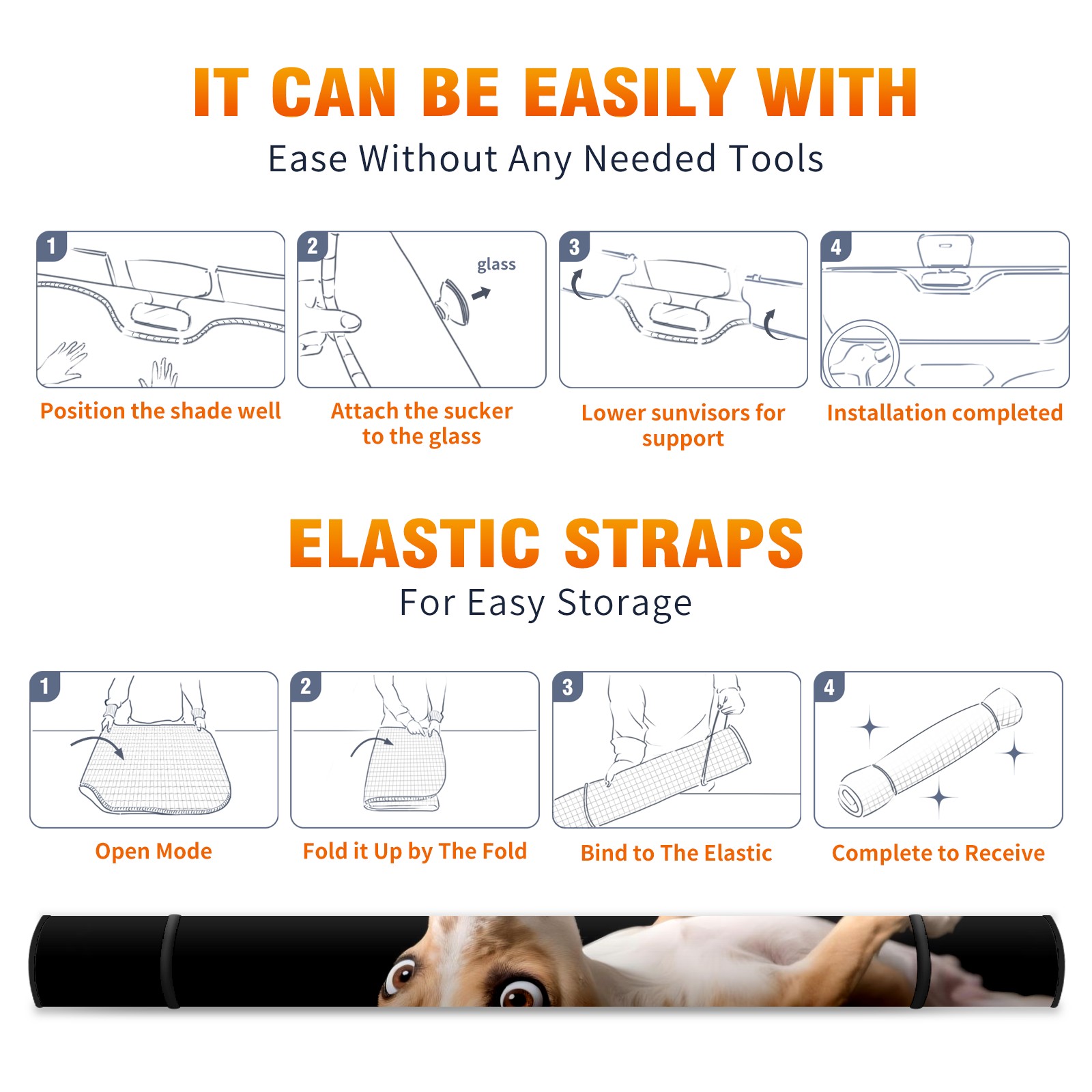 IT CAN BE EASILY WITH
Ease Without Any Needed Tools

1
Position the shade well

2
glass
Attach the sucker to the glass

3
Lower sunvisors for support

4
Installation completed

ELASTIC STRAPS
For Easy Storage

1
Open Mode

2
Fold it Up by The Fold

3
Bind to The Elastic

4
Complete to Receive