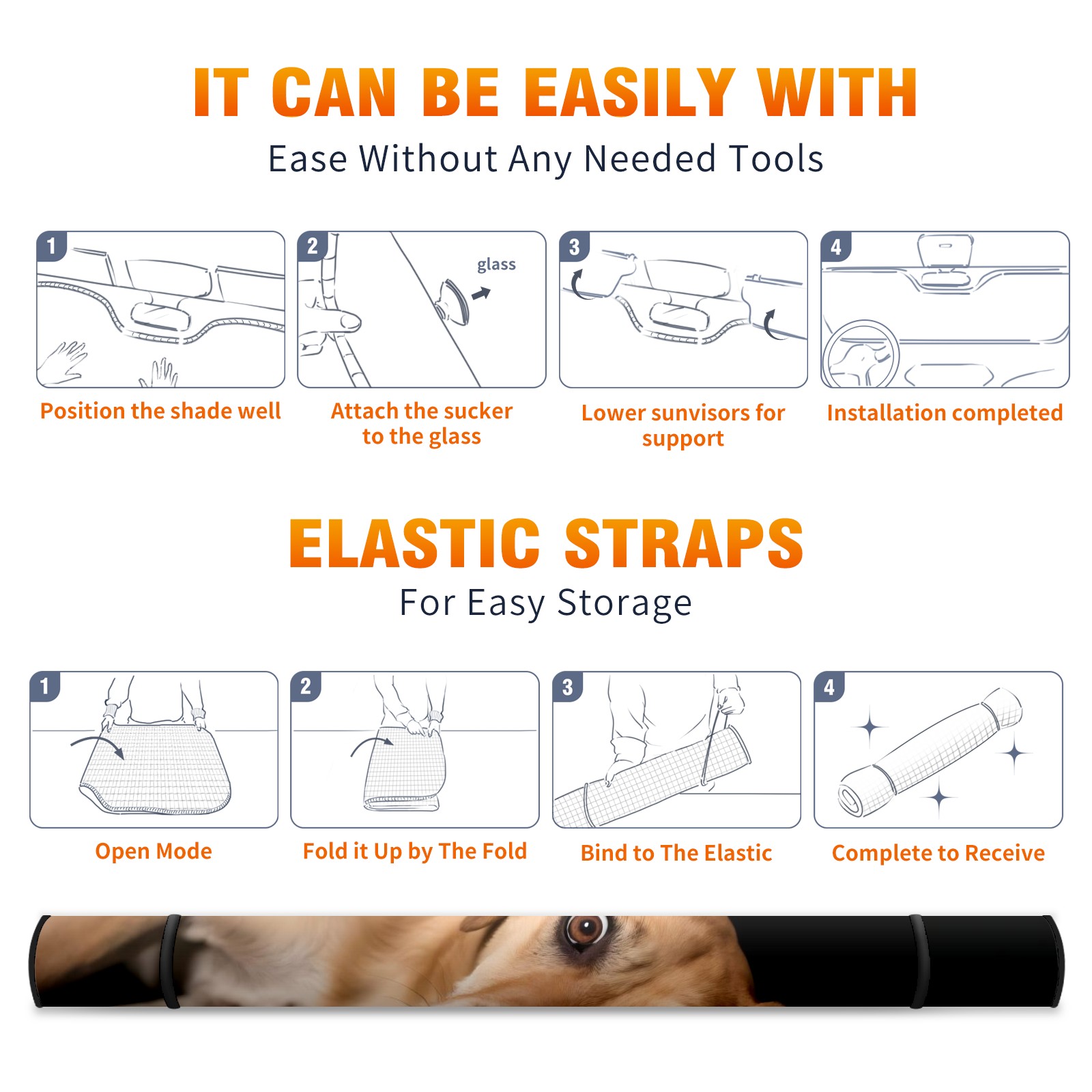 IT CAN BE EASILY WITH

Ease Without Any Needed Tools

1

Position the shade well

2

glass

Attach the sucker to the glass

3

Lower sunvisors for support

4

Installation completed

ELASTIC STRAPS

For Easy Storage

1

Open Mode

2

Fold it Up by The Fold

3

Bind to The Elastic

4

Complete to Receive