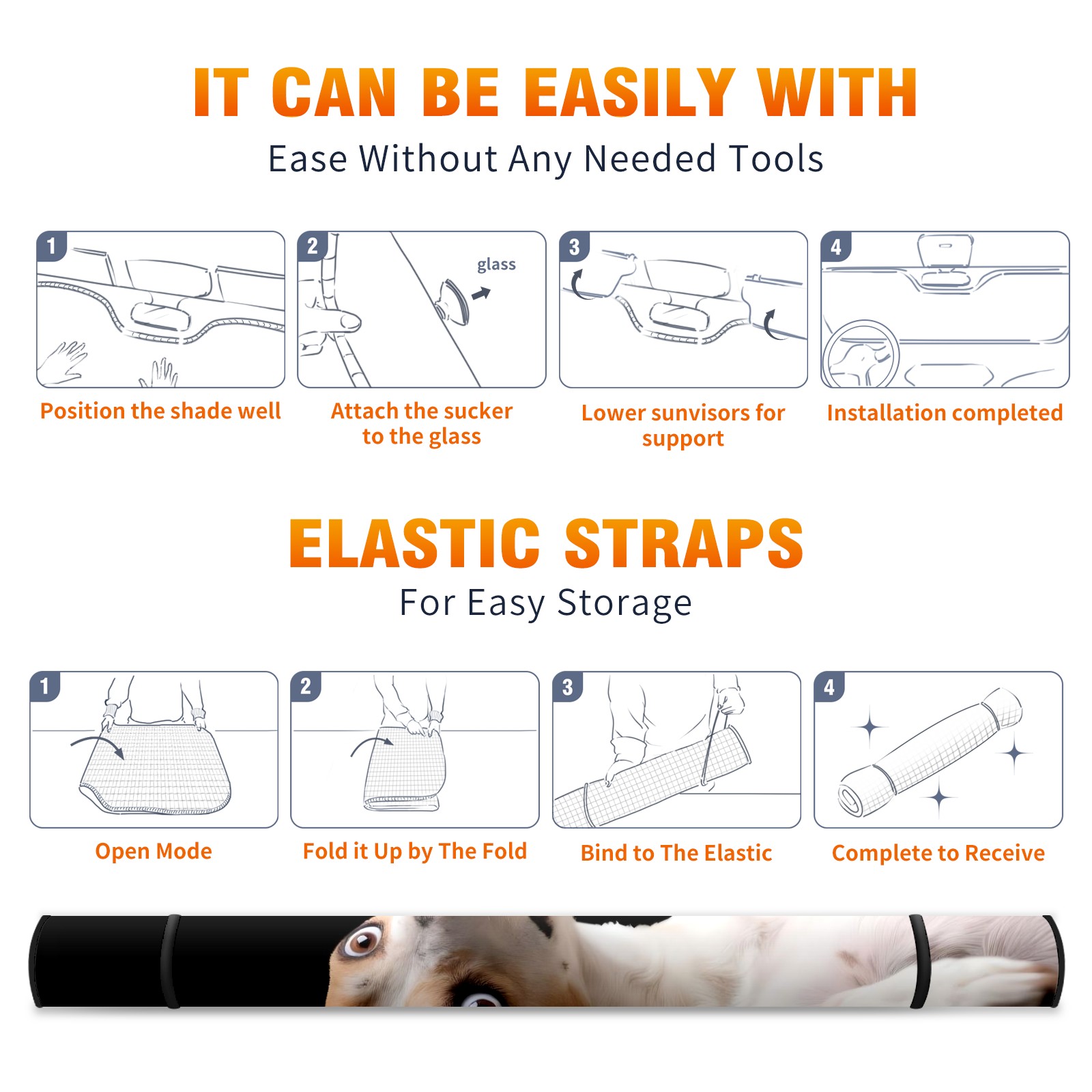 IT CAN BE EASILY WITH
Ease Without Any Needed Tools

1
Position the shade well

2
glass
Attach the sucker to the glass

3
Lower sunvisors for support

4
Installation completed

ELASTIC STRAPS
For Easy Storage

1
Open Mode

2
Fold it Up by The Fold

3
Bind to The Elastic

4
Complete to Receive