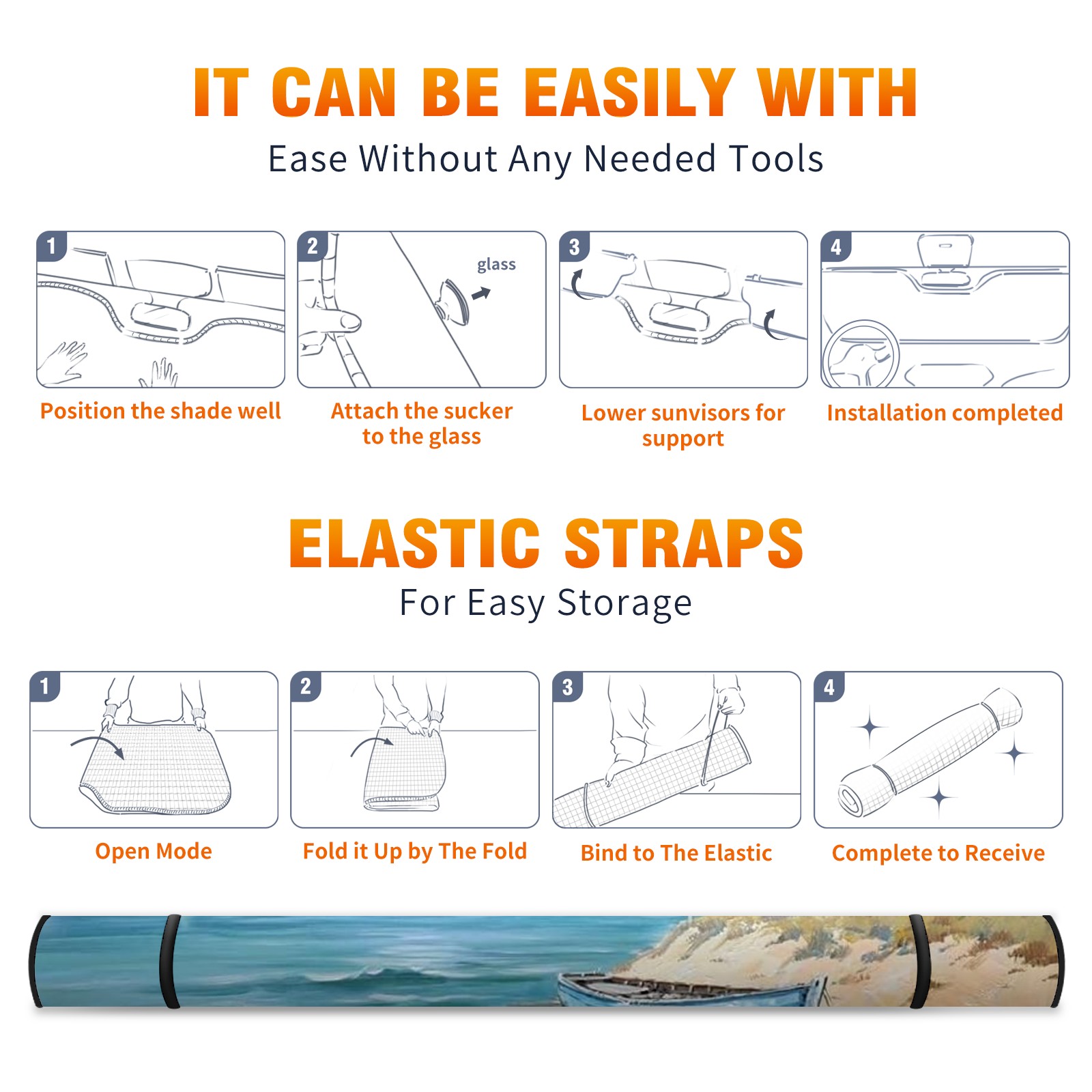 IT CAN BE EASILY WITH
Ease Without Any Needed Tools

1
Position the shade well

2
glass
Attach the sucker to the glass

3
Lower sunvisors for support

4
Installation completed

ELASTIC STRAPS
For Easy Storage

1
Open Mode

2
Fold it Up by The Fold

3
Bind to The Elastic

4
Complete to Receive