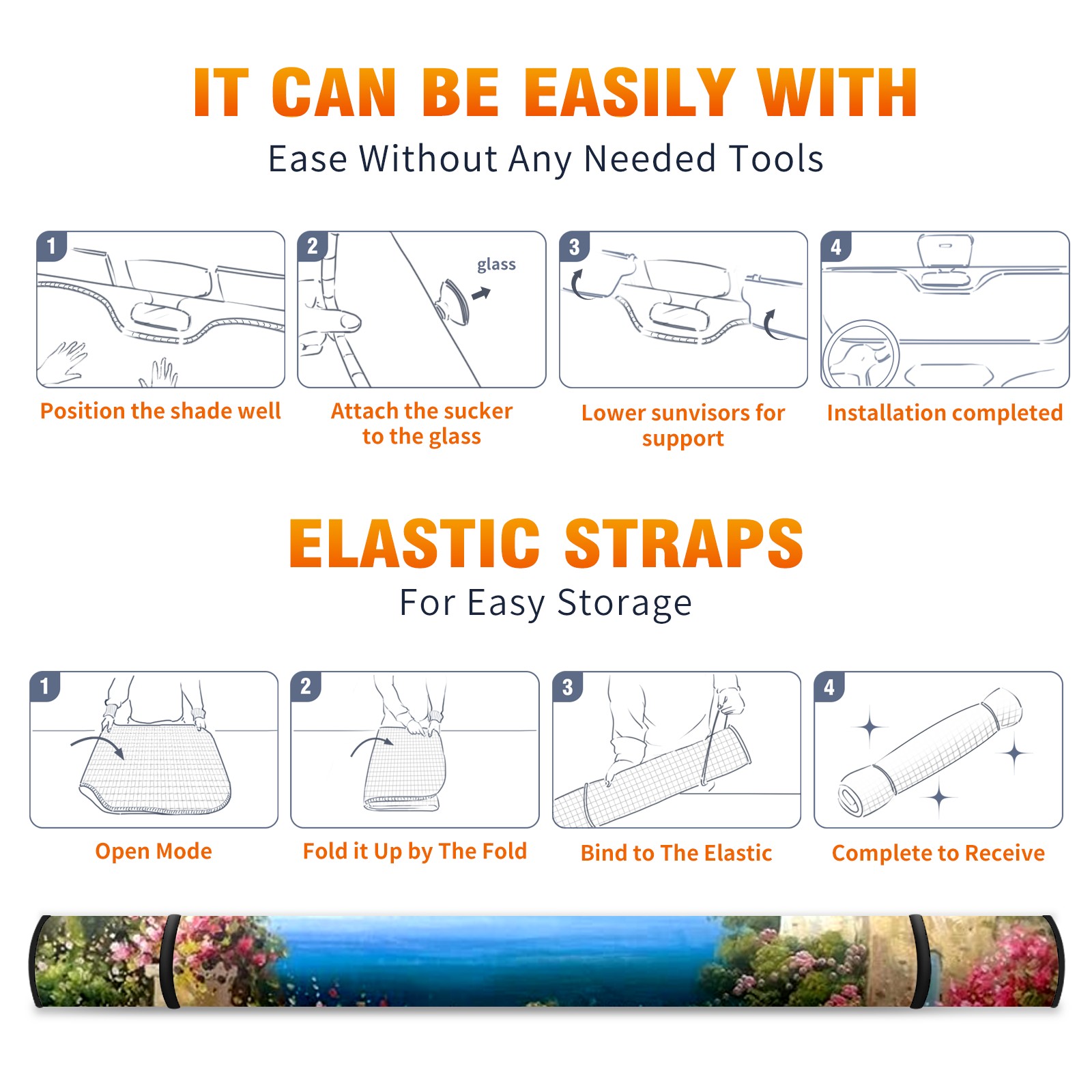 IT CAN BE EASILY WITH
Ease Without Any Needed Tools

1
Position the shade well

2
glass
Attach the sucker to the glass

3
Lower sunvisors for support

4
Installation completed

ELASTIC STRAPS
For Easy Storage

1
Open Mode

2
Fold it Up by The Fold

3
Bind to The Elastic

4
Complete to Receive