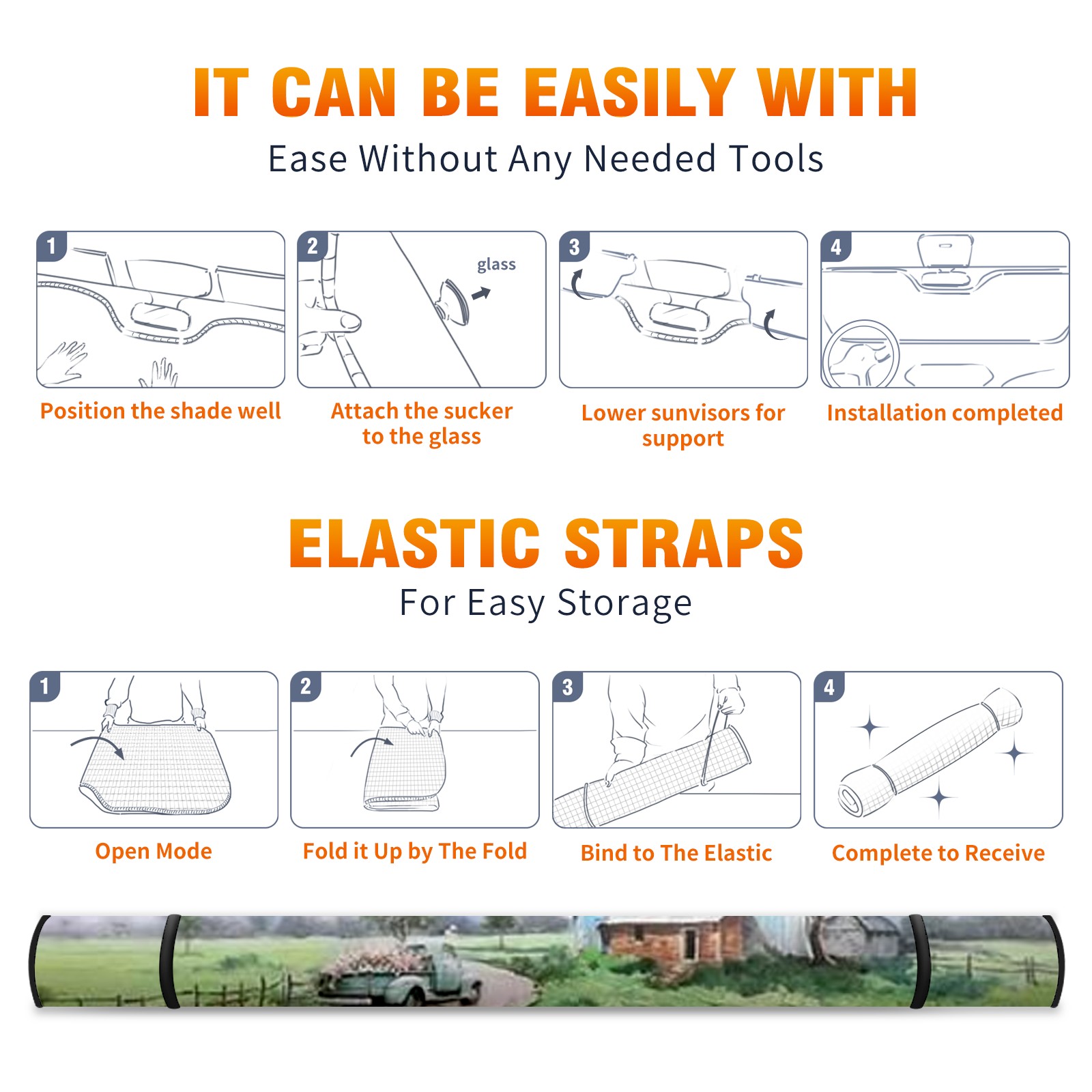 IT CAN BE EASILY WITH
Ease Without Any Needed Tools

1
Position the shade well

2
glass
Attach the sucker to the glass

3
Lower sunvisors for support

4
Installation completed

ELASTIC STRAPS
For Easy Storage

1
Open Mode

2
Fold it Up by The Fold

3
Bind to The Elastic

4
Complete to Receive