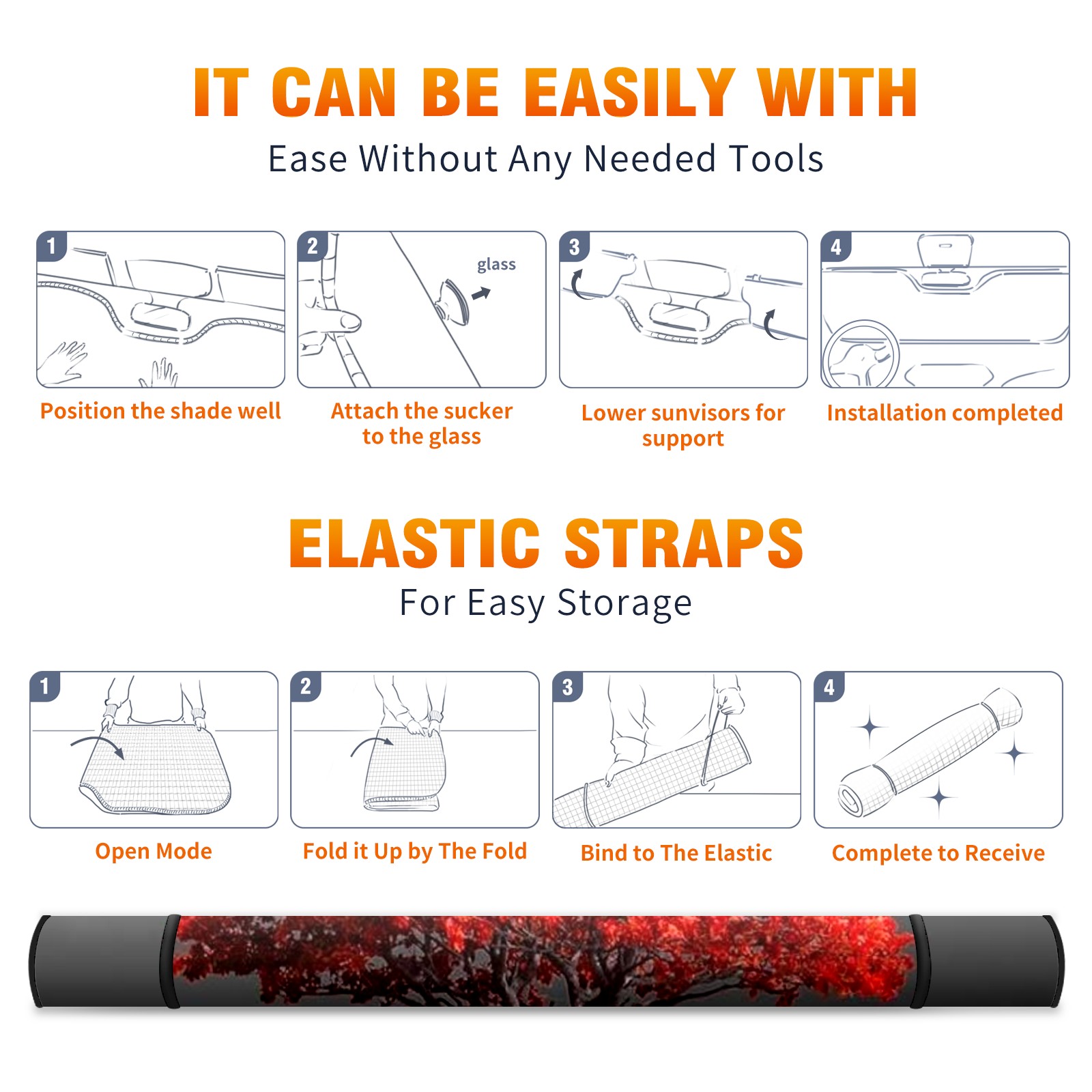 IT CAN BE EASILY WITH

Ease Without Any Needed Tools

1

Position the shade well

2

glass

Attach the sucker to the glass

3

Lower sunvisors for support

4

Installation completed

ELASTIC STRAPS

For Easy Storage

1

Open Mode

2

Fold it Up by The Fold

3

Bind to The Elastic

4

Complete to Receive