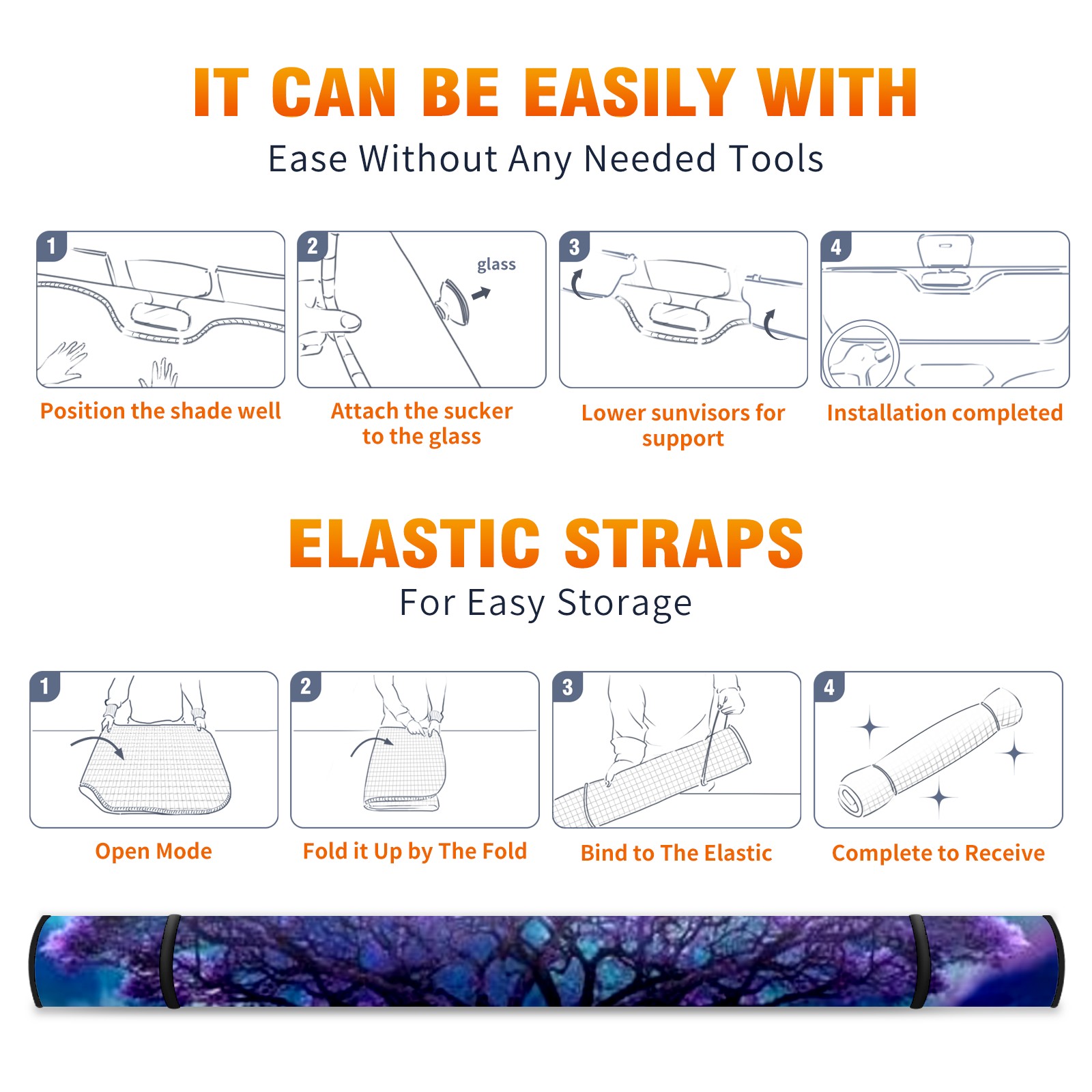 IT CAN BE EASILY WITH
Ease Without Any Needed Tools

1
Position the shade well

2
glass
Attach the sucker to the glass

3
Lower sunvisors for support

4
Installation completed

ELASTIC STRAPS
For Easy Storage

1
Open Mode

2
Fold it Up by The Fold

3
Bind to The Elastic

4
Complete to Receive