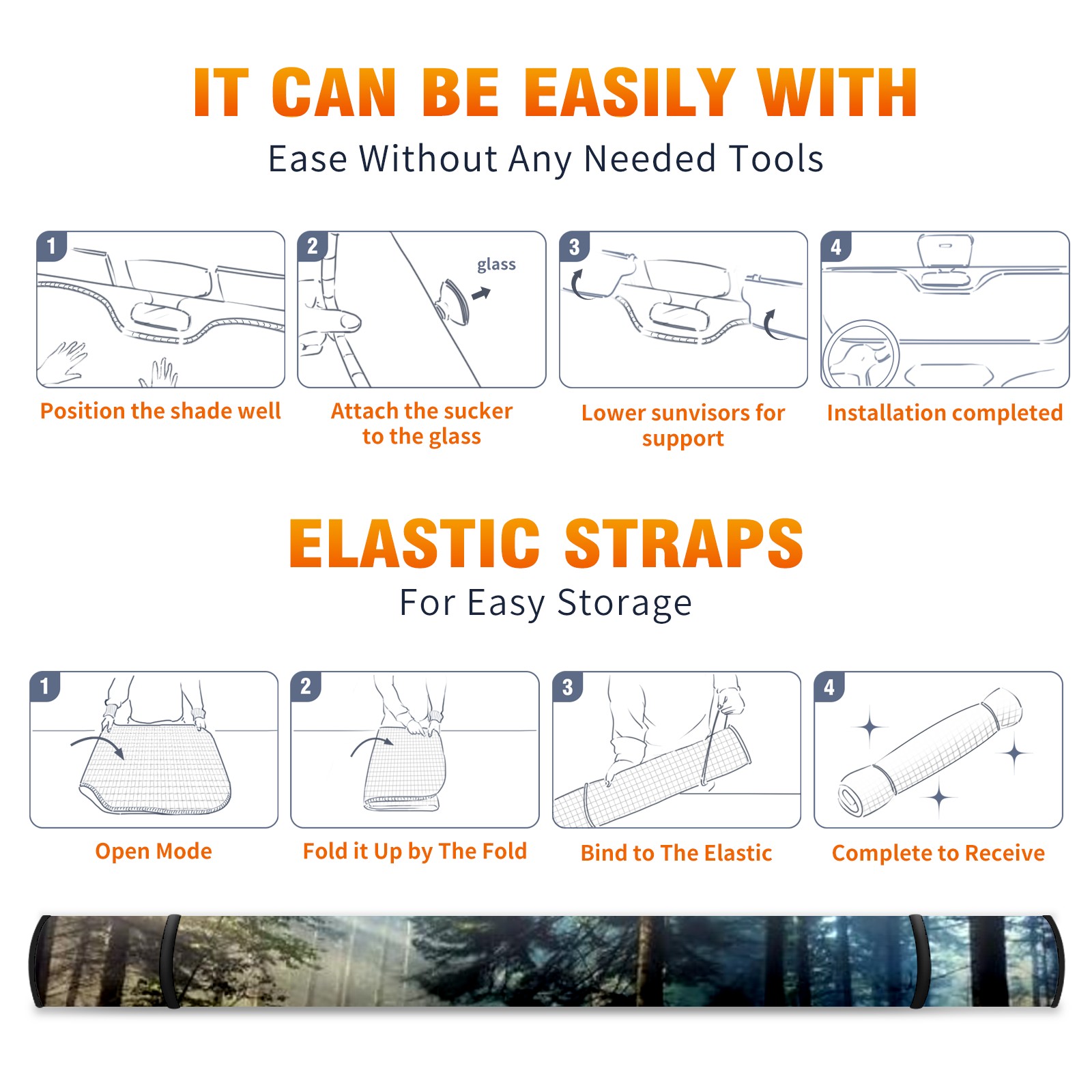 IT CAN BE EASILY WITH
Ease Without Any Needed Tools

1
Position the shade well

2
glass
Attach the sucker to the glass

3
Lower sunvisors for support

4
Installation completed

ELASTIC STRAPS
For Easy Storage

1
Open Mode

2
Fold it Up by The Fold

3
Bind to The Elastic

4
Complete to Receive