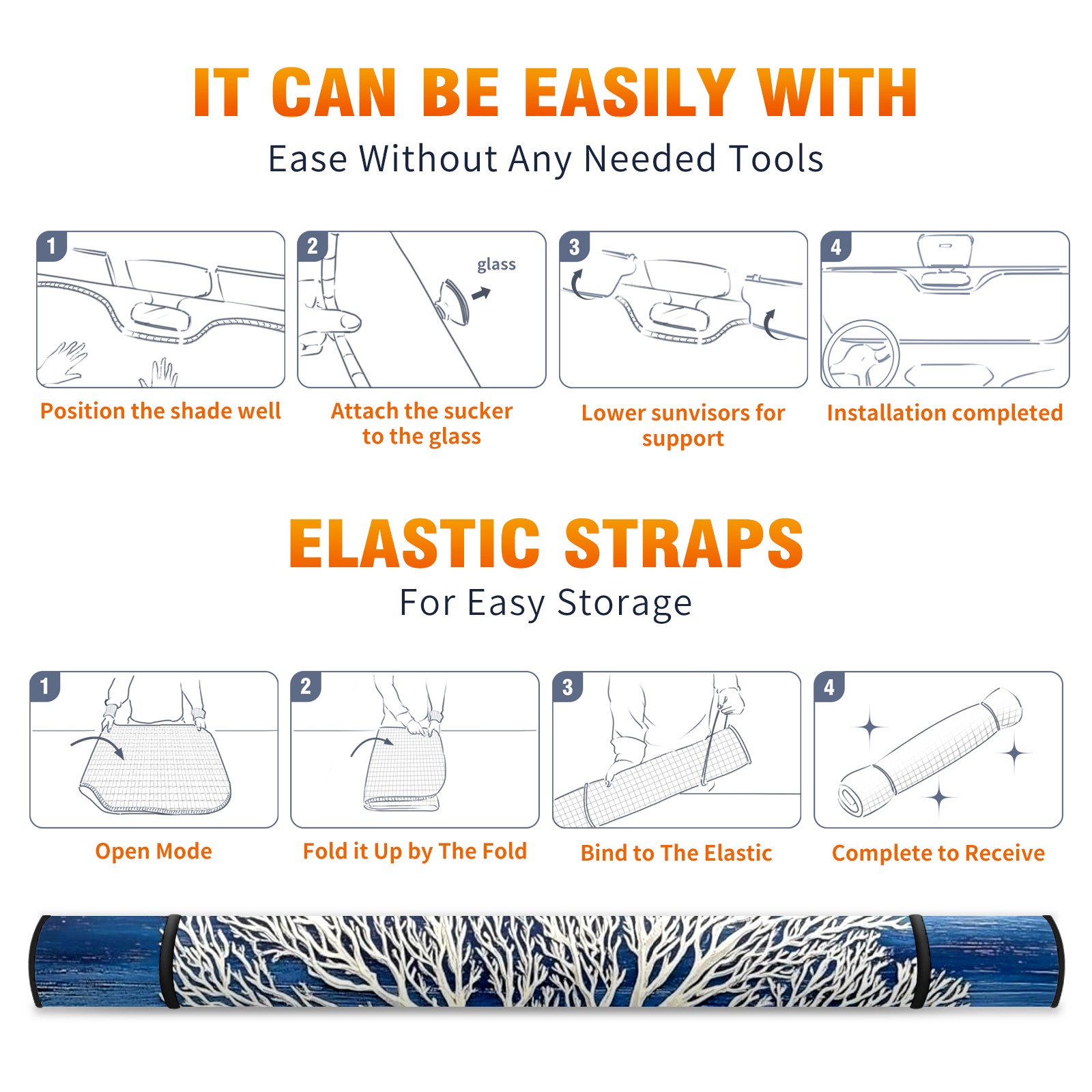 IT CAN BE EASILY WITH

Ease Without Any Needed Tools

1

Position the shade well

2

glass

Attach the sucker to the glass

3

Lower sunvisors for support

4

Installation completed

ELASTIC STRAPS

For Easy Storage

1

Open Mode

2

Fold it Up by The Fold

3

Bind to The Elastic

4

Complete to Receive