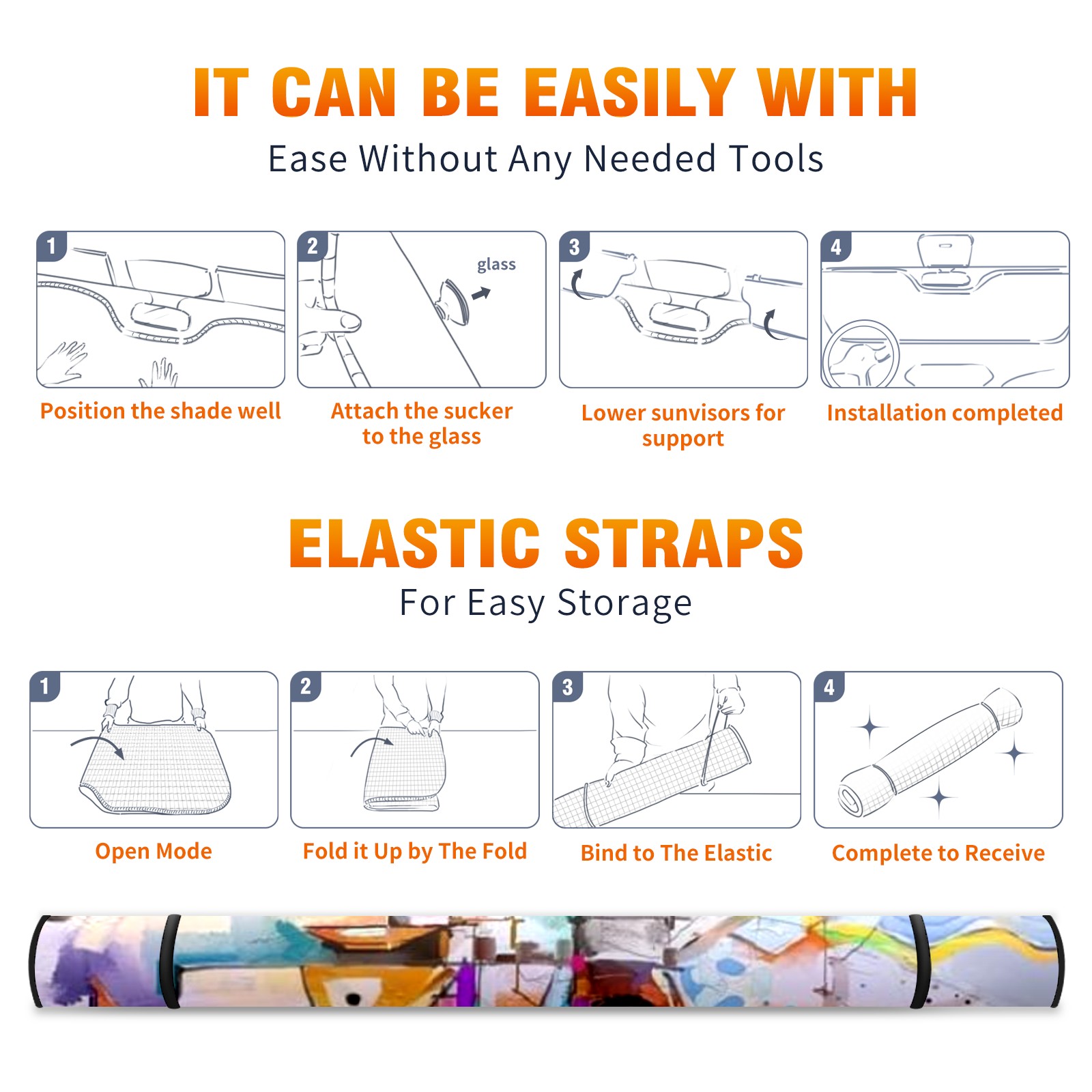 IT CAN BE EASILY WITH

Ease Without Any Needed Tools

1

Position the shade well

2

glass

Attach the sucker to the glass

3

Lower sunvisors for support

4

Installation completed

ELASTIC STRAPS

For Easy Storage

1

Open Mode

2

Fold it Up by The Fold

3

Bind to The Elastic

4

Complete to Receive