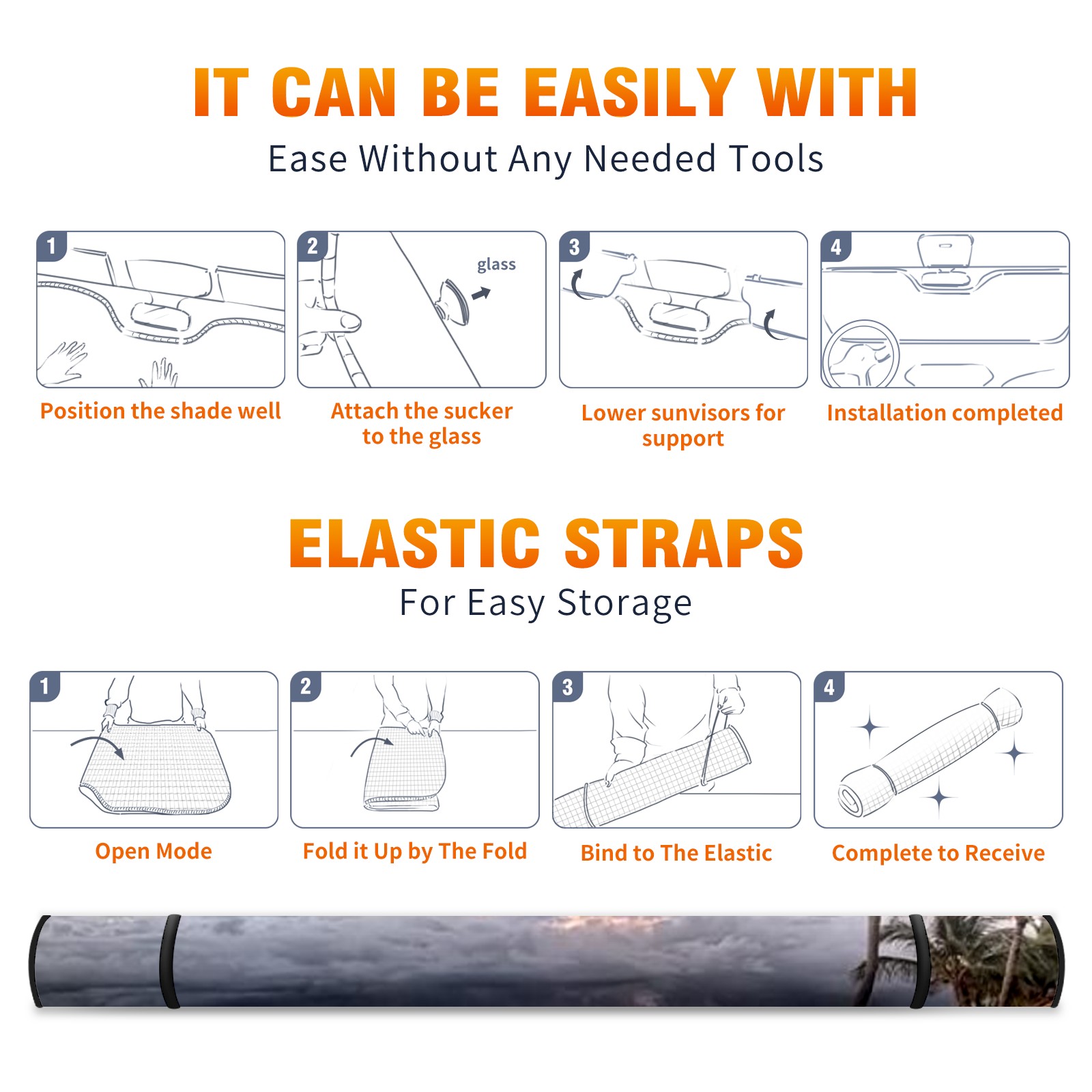 IT CAN BE EASILY WITH

Ease Without Any Needed Tools

1

Position the shade well

2

glass

Attach the sucker to the glass

3

Lower sunvisors for support

4

Installation completed

ELASTIC STRAPS

For Easy Storage

1

Open Mode

2

Fold it Up by The Fold

3

Bind to The Elastic

4

Complete to Receive