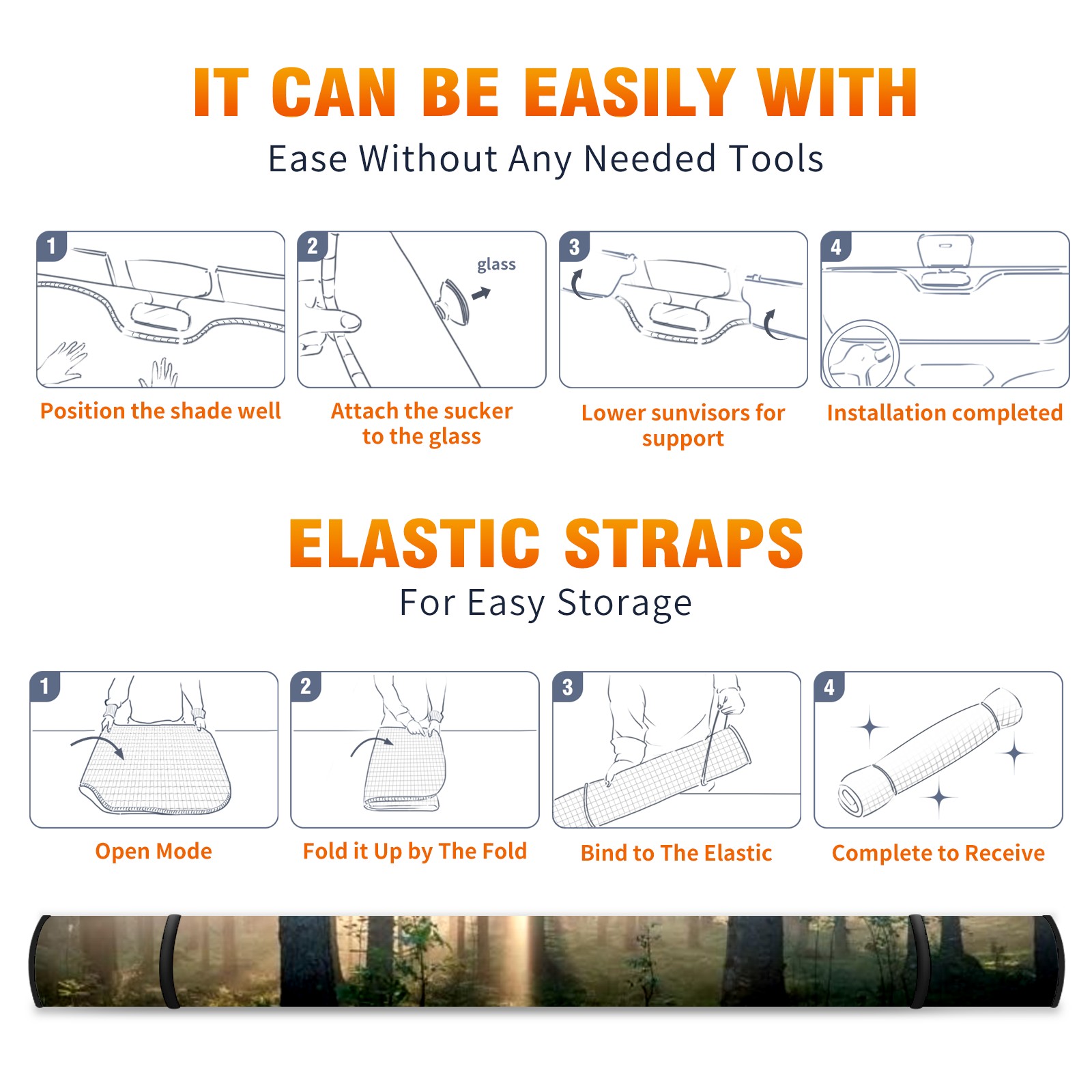 IT CAN BE EASILY WITH
Ease Without Any Needed Tools

1
Position the shade well

2
glass
Attach the sucker to the glass

3
Lower sunvisors for support

4
Installation completed

ELASTIC STRAPS
For Easy Storage

1
Open Mode

2
Fold it Up by The Fold

3
Bind to The Elastic

4
Complete to Receive