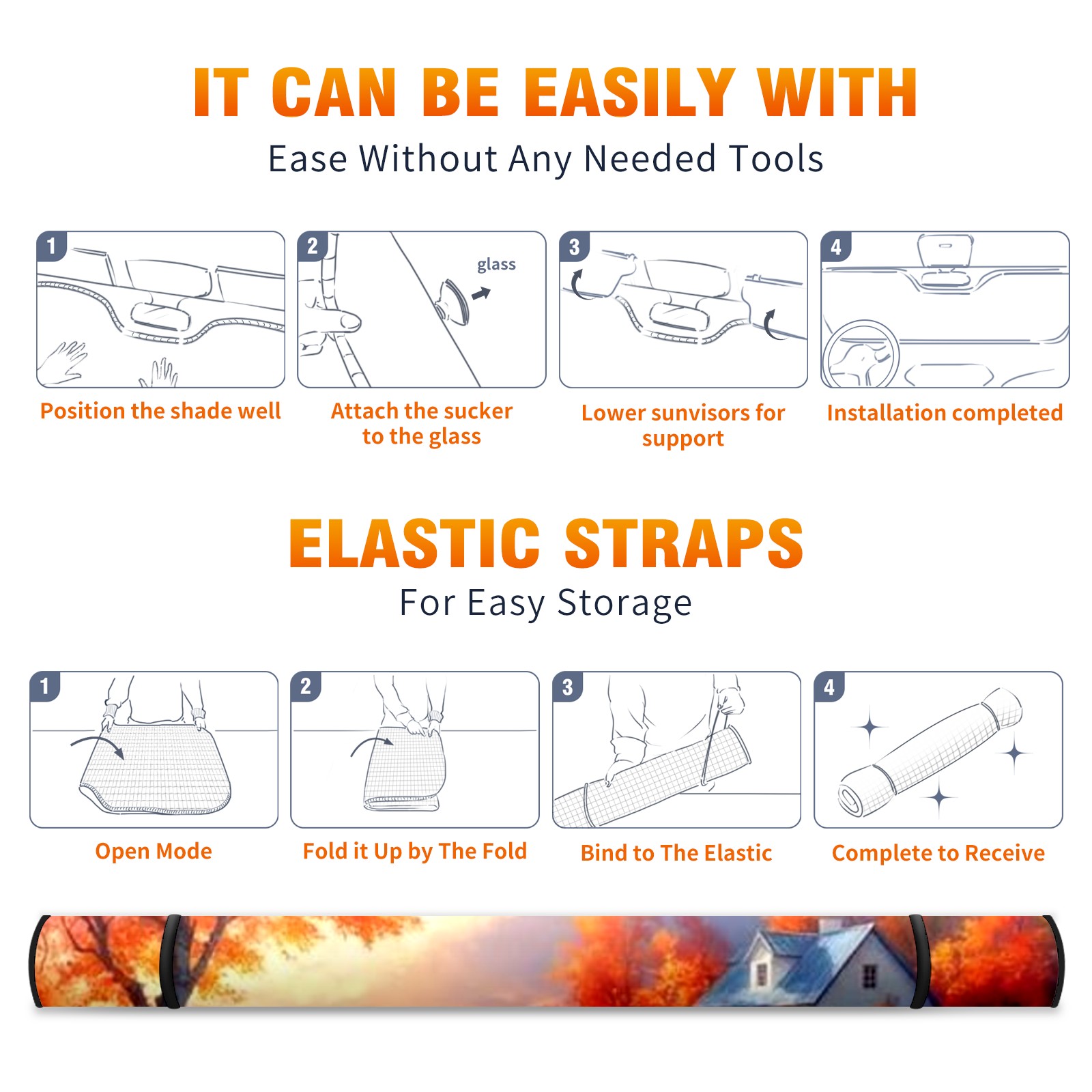 IT CAN BE EASILY WITH
Ease Without Any Needed Tools

1
Position the shade well

2
glass
Attach the sucker to the glass

3
Lower sunvisors for support

4
Installation completed

ELASTIC STRAPS
For Easy Storage

1
Open Mode

2
Fold it Up by The Fold

3
Bind to The Elastic

4
Complete to Receive