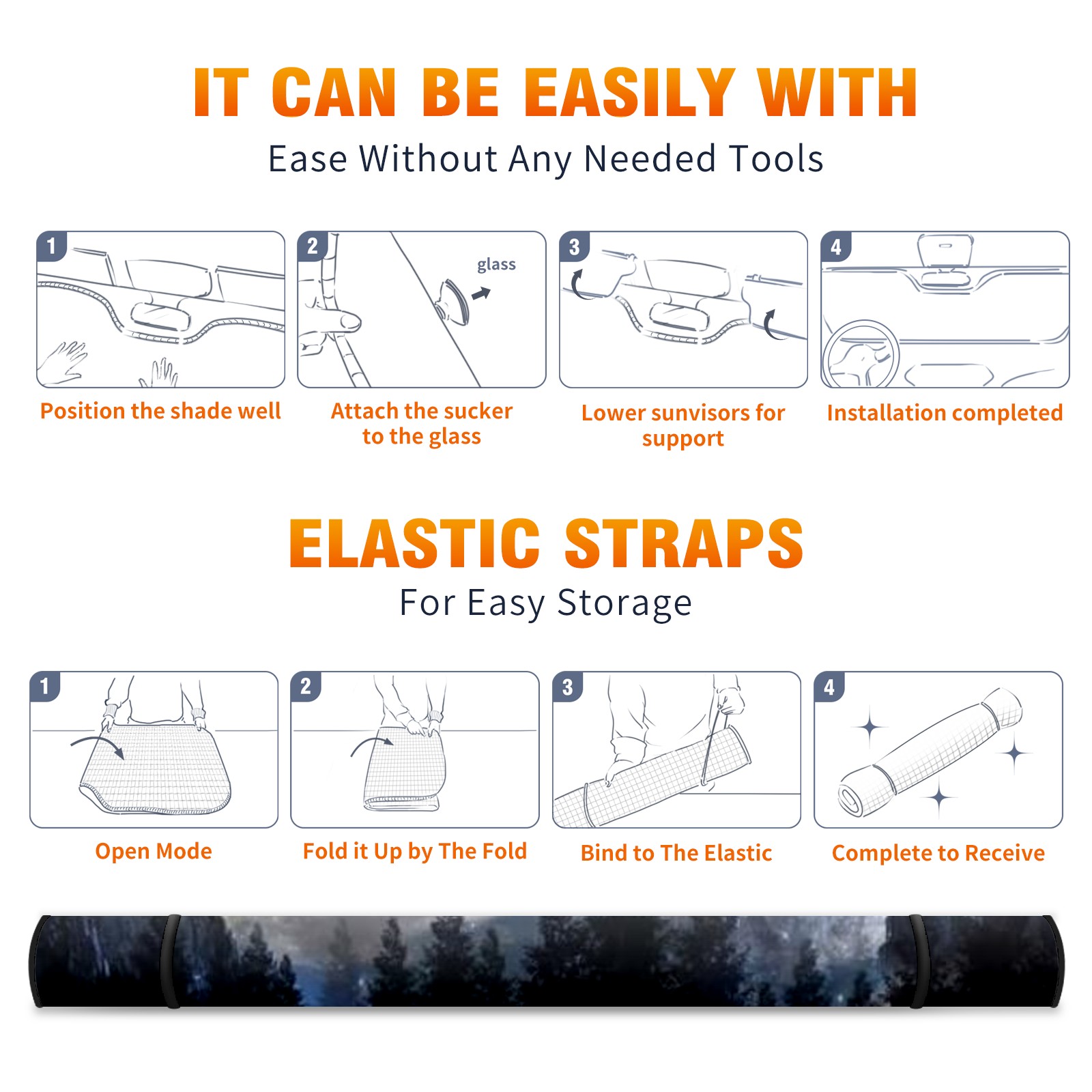 IT CAN BE EASILY WITH

Ease Without Any Needed Tools

1

Position the shade well

2

glass

Attach the sucker to the glass

3

Lower sunvisors for support

4

Installation completed

ELASTIC STRAPS

For Easy Storage

1

Open Mode

2

Fold it Up by The Fold

3

Bind to The Elastic

4

Complete to Receive