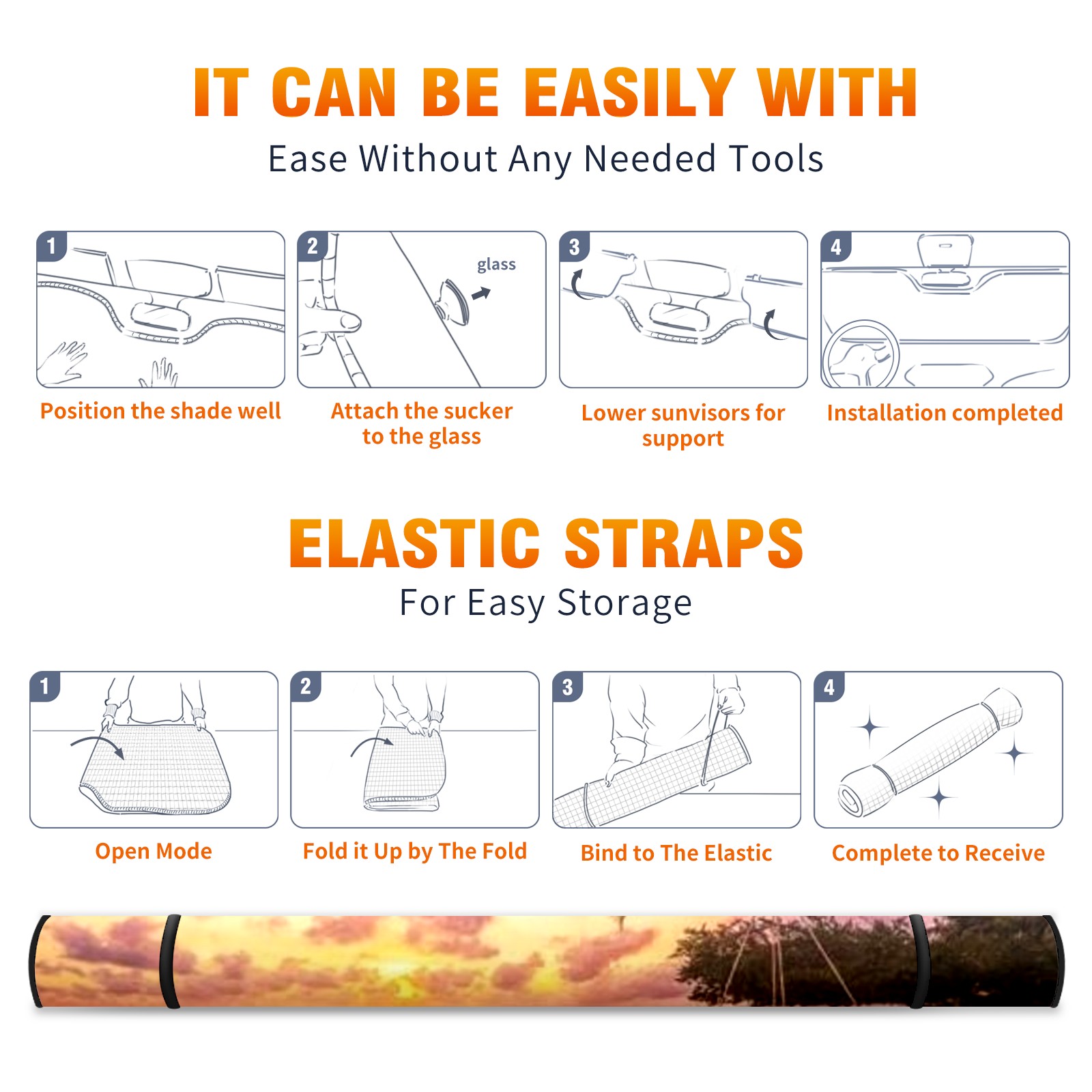 IT CAN BE EASILY WITH

Ease Without Any Needed Tools

1

Position the shade well

2

glass

Attach the sucker to the glass

3

Lower sunvisors for support

4

Installation completed

ELASTIC STRAPS

For Easy Storage

1

Open Mode

2

Fold it Up by The Fold

3

Bind to The Elastic

4

Complete to Receive