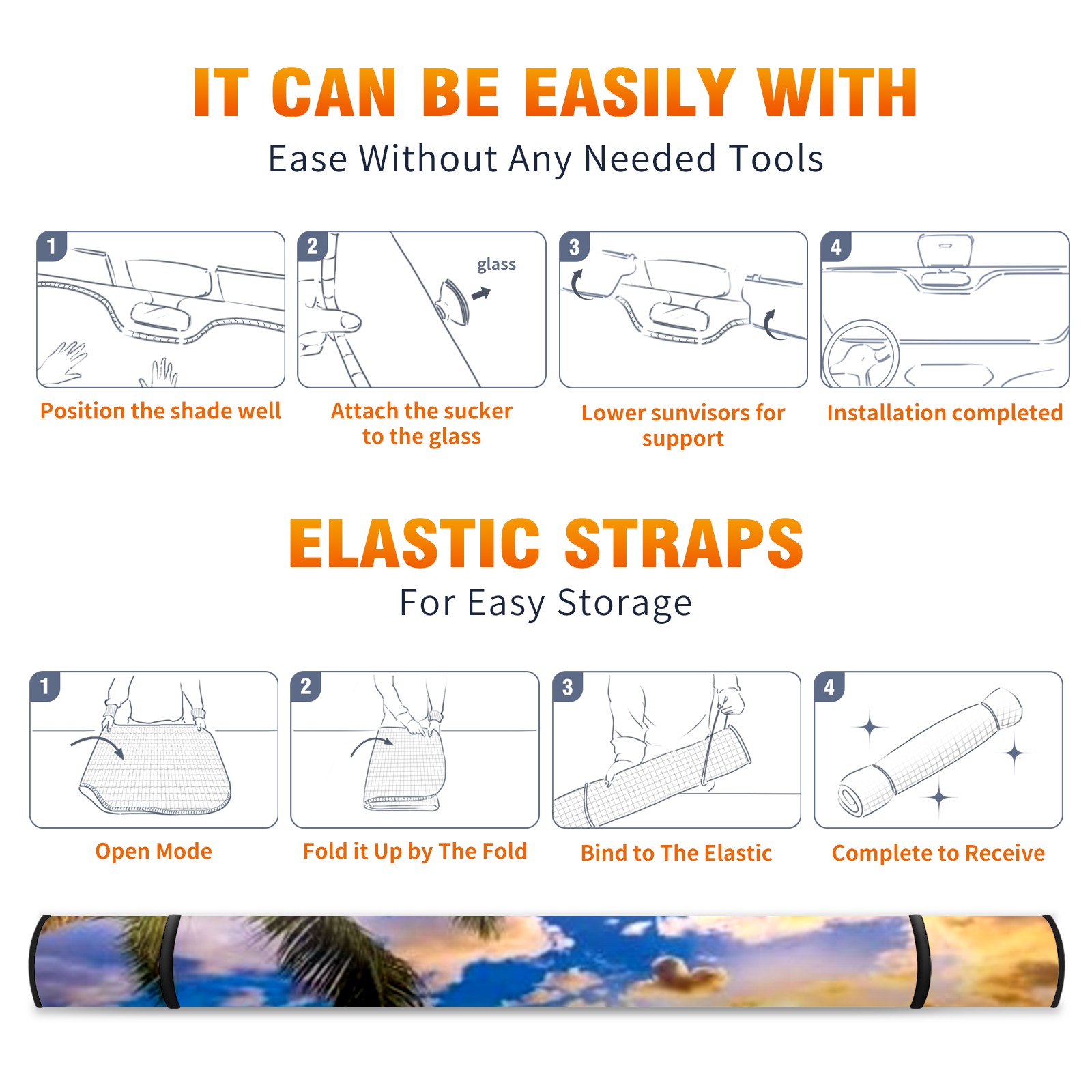 IT CAN BE EASILY WITH
Ease Without Any Needed Tools

1
Position the shade well

2
glass
Attach the sucker to the glass

3
Lower sunvisors for support

4
Installation completed

ELASTIC STRAPS
For Easy Storage

1
Open Mode

2
Fold it Up by The Fold

3
Bind to The Elastic

4
Complete to Receive