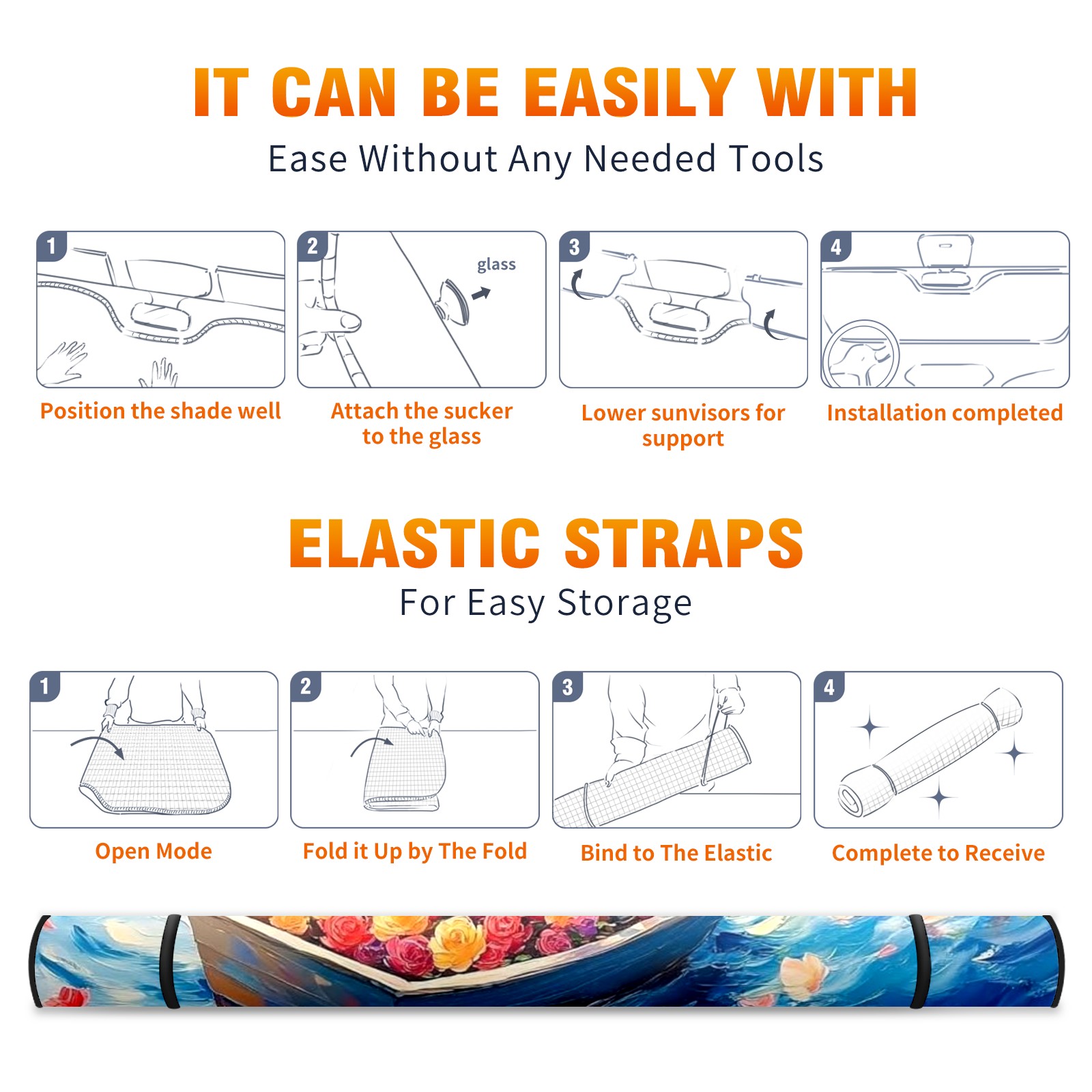 IT CAN BE EASILY WITH
Ease Without Any Needed Tools

1
Position the shade well

2
glass
Attach the sucker to the glass

3
Lower sunvisors for support

4
Installation completed

ELASTIC STRAPS
For Easy Storage

1
Open Mode

2
Fold it Up by The Fold

3
Bind to The Elastic

4
Complete to Receive