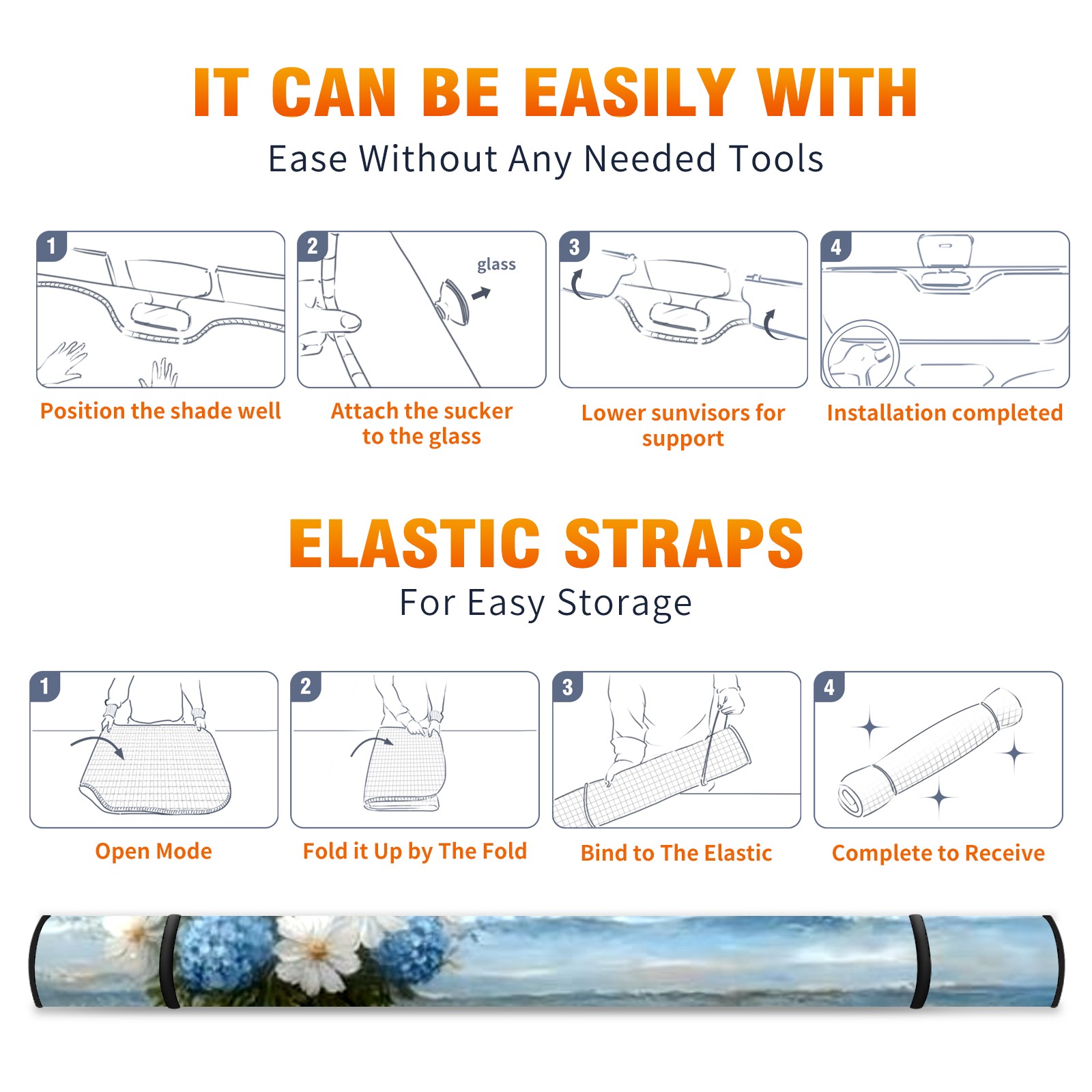 IT CAN BE EASILY WITH
Ease Without Any Needed Tools

1
Position the shade well

2
glass
Attach the sucker to the glass

3
Lower sunvisors for support

4
Installation completed

ELASTIC STRAPS
For Easy Storage

1
Open Mode

2
Fold it Up by The Fold

3
Bind to The Elastic

4
Complete to Receive