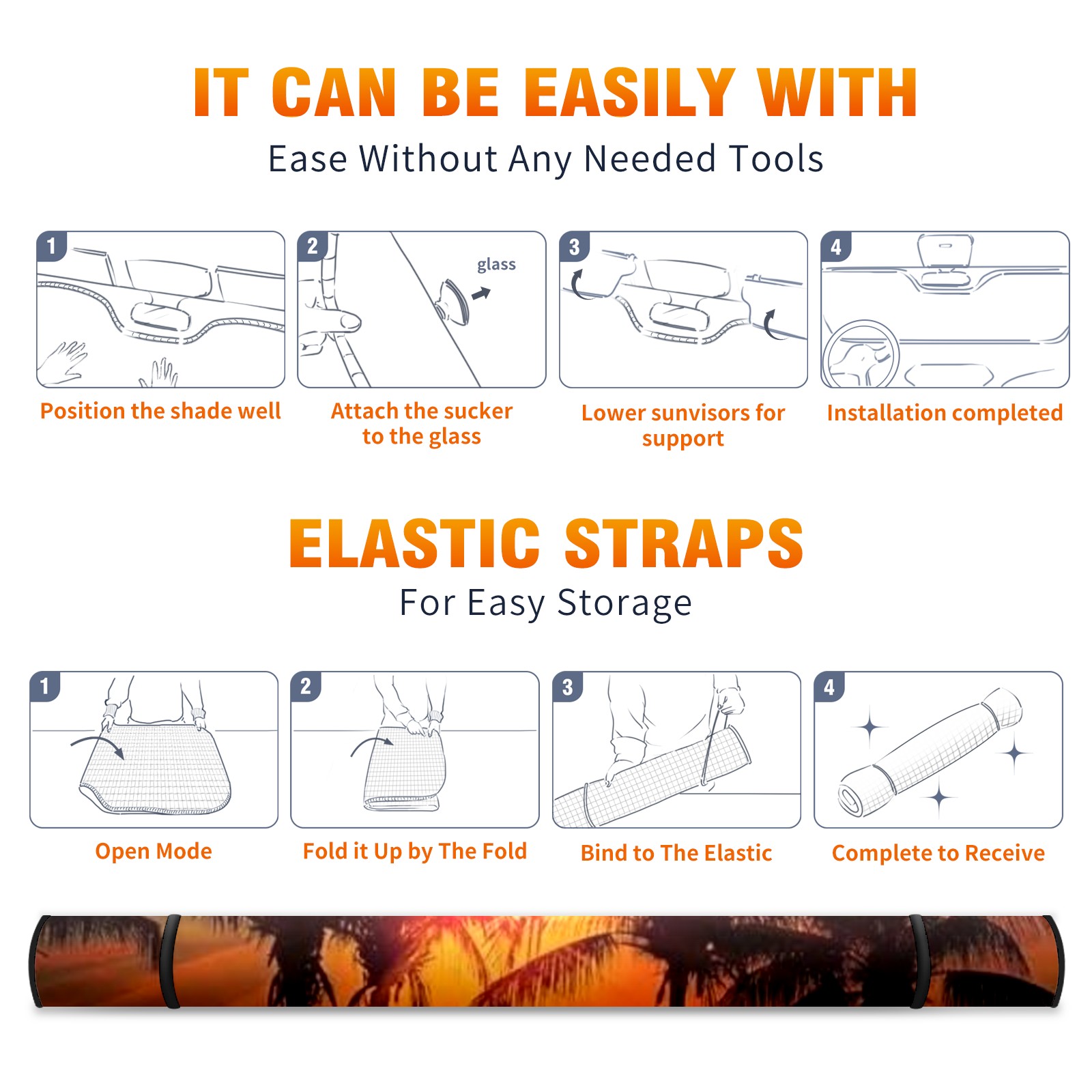 IT CAN BE EASILY WITH

Ease Without Any Needed Tools

1

Position the shade well

2

glass

Attach the sucker to the glass

3

Lower sunvisors for support

4

Installation completed

ELASTIC STRAPS

For Easy Storage

1

Open Mode

2

Fold it Up by The Fold

3

Bind to The Elastic

4

Complete to Receive