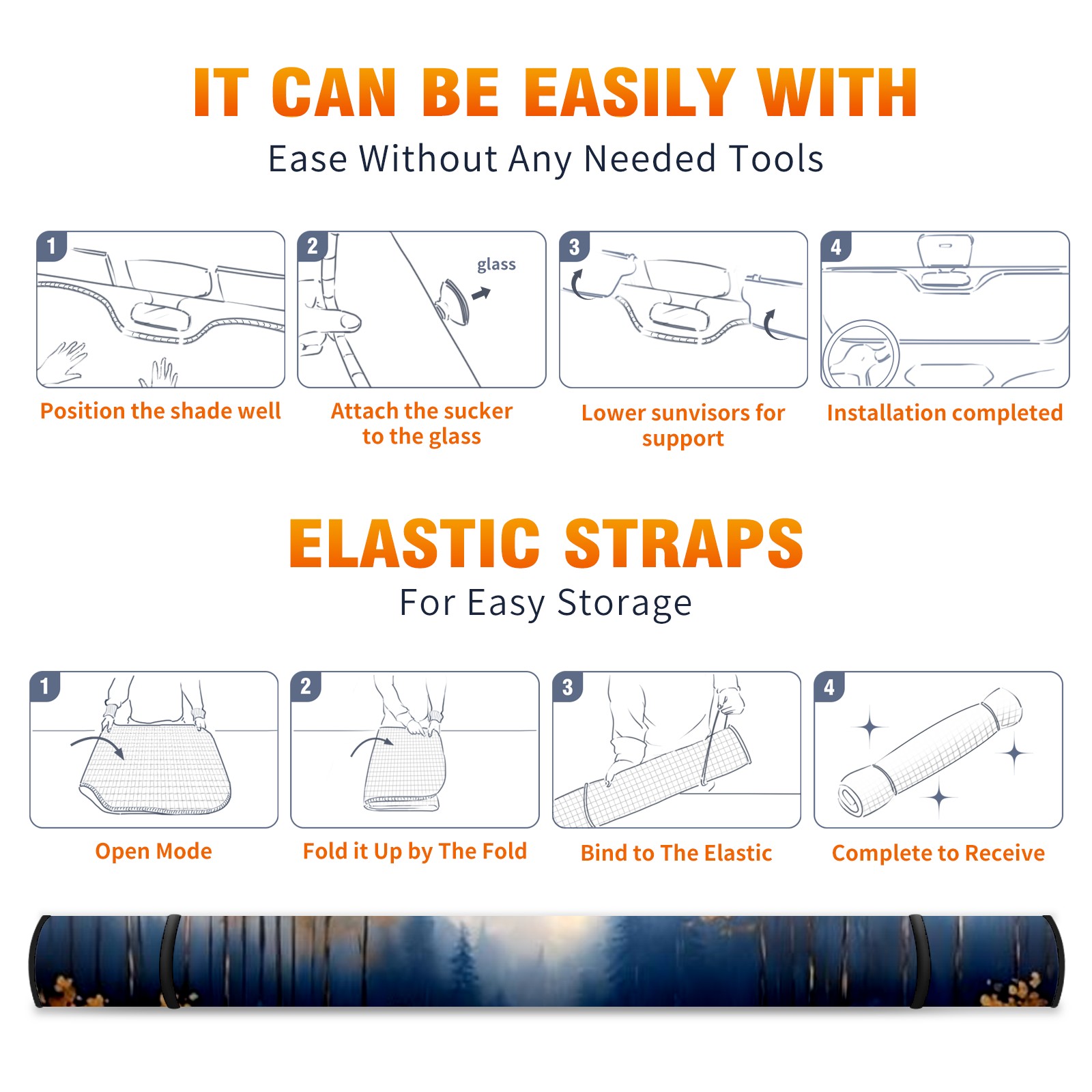 IT CAN BE EASILY WITH
Ease Without Any Needed Tools

1

Position the shade well

2

glass

Attach the sucker to the glass

3

Lower sunvisors for support

4

Installation completed

ELASTIC STRAPS
For Easy Storage

1

Open Mode

2

Fold it Up by The Fold

3

Bind to The Elastic

4

Complete to Receive