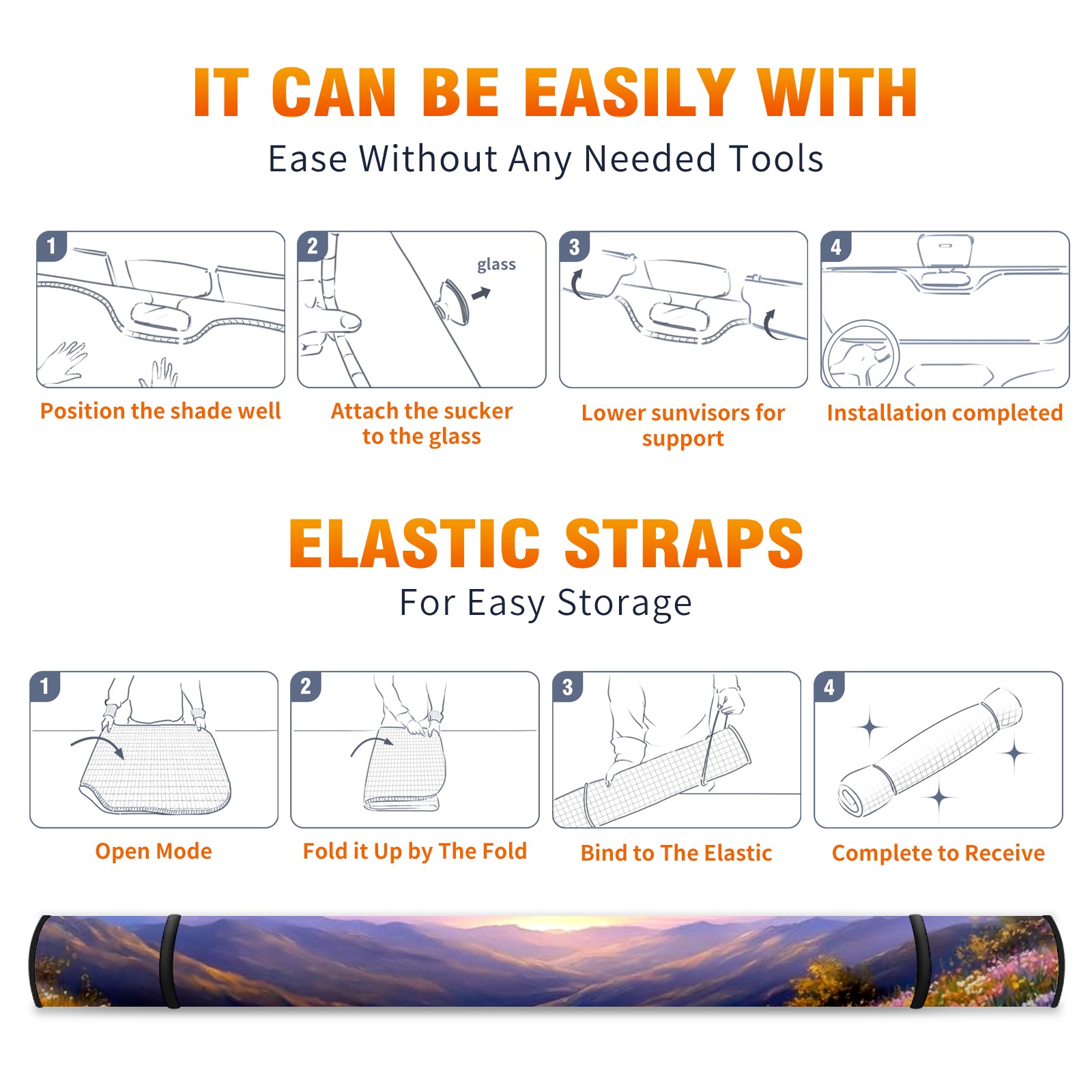 IT CAN BE EASILY WITH
Ease Without Any Needed Tools

1
Position the shade well

2
glass
Attach the sucker to the glass

3
Lower sunvisors for support

4
Installation completed

ELASTIC STRAPS
For Easy Storage

1
Open Mode

2
Fold it Up by The Fold

3
Bind to The Elastic

4
Complete to Receive