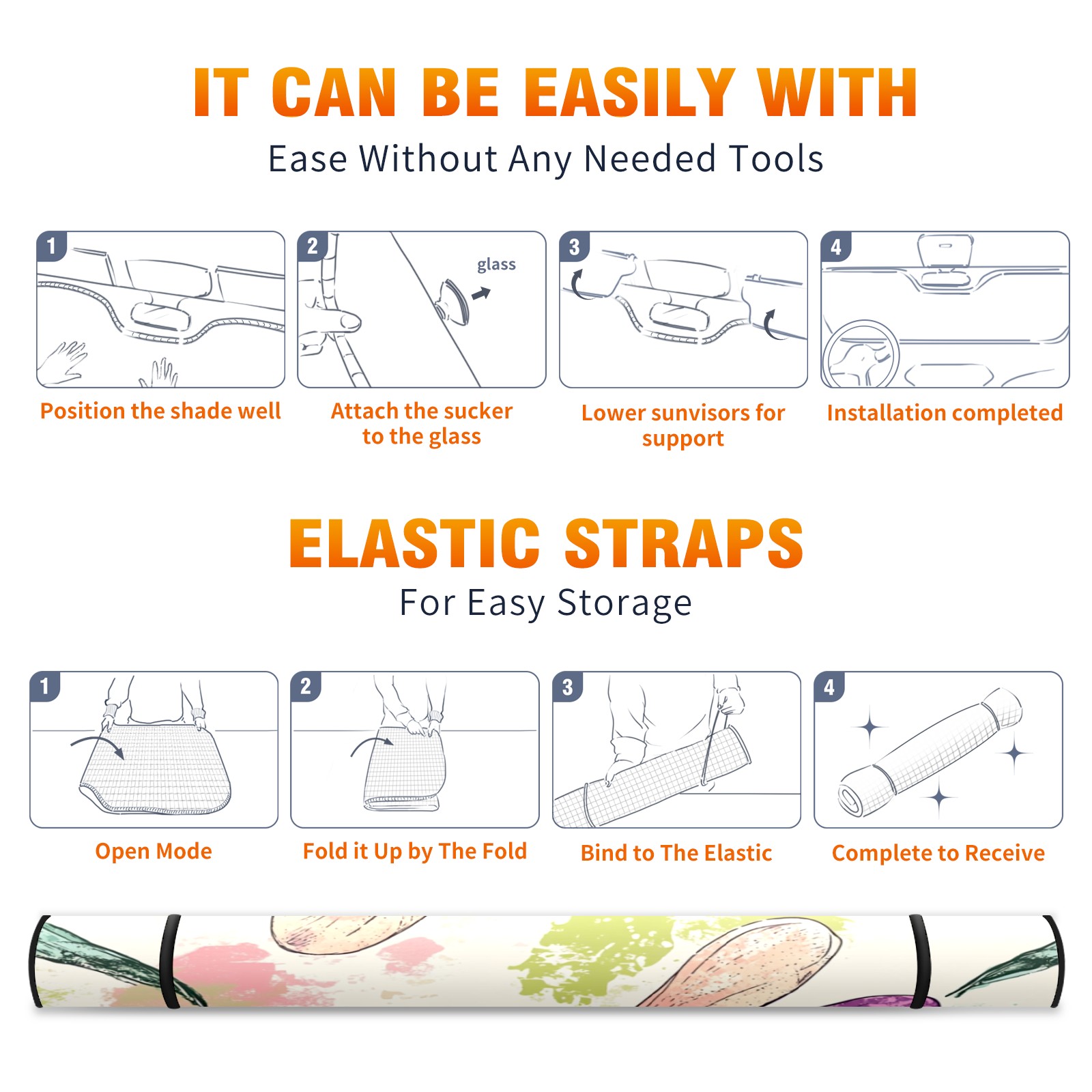 IT CAN BE EASILY WITH
Ease Without Any Needed Tools

1
Position the shade well

2
glass
Attach the sucker to the glass

3
Lower sunvisors for support

4
Installation completed

ELASTIC STRAPS
For Easy Storage

1
Open Mode

2
Fold it Up by The Fold

3
Bind to The Elastic

4
Complete to Receive