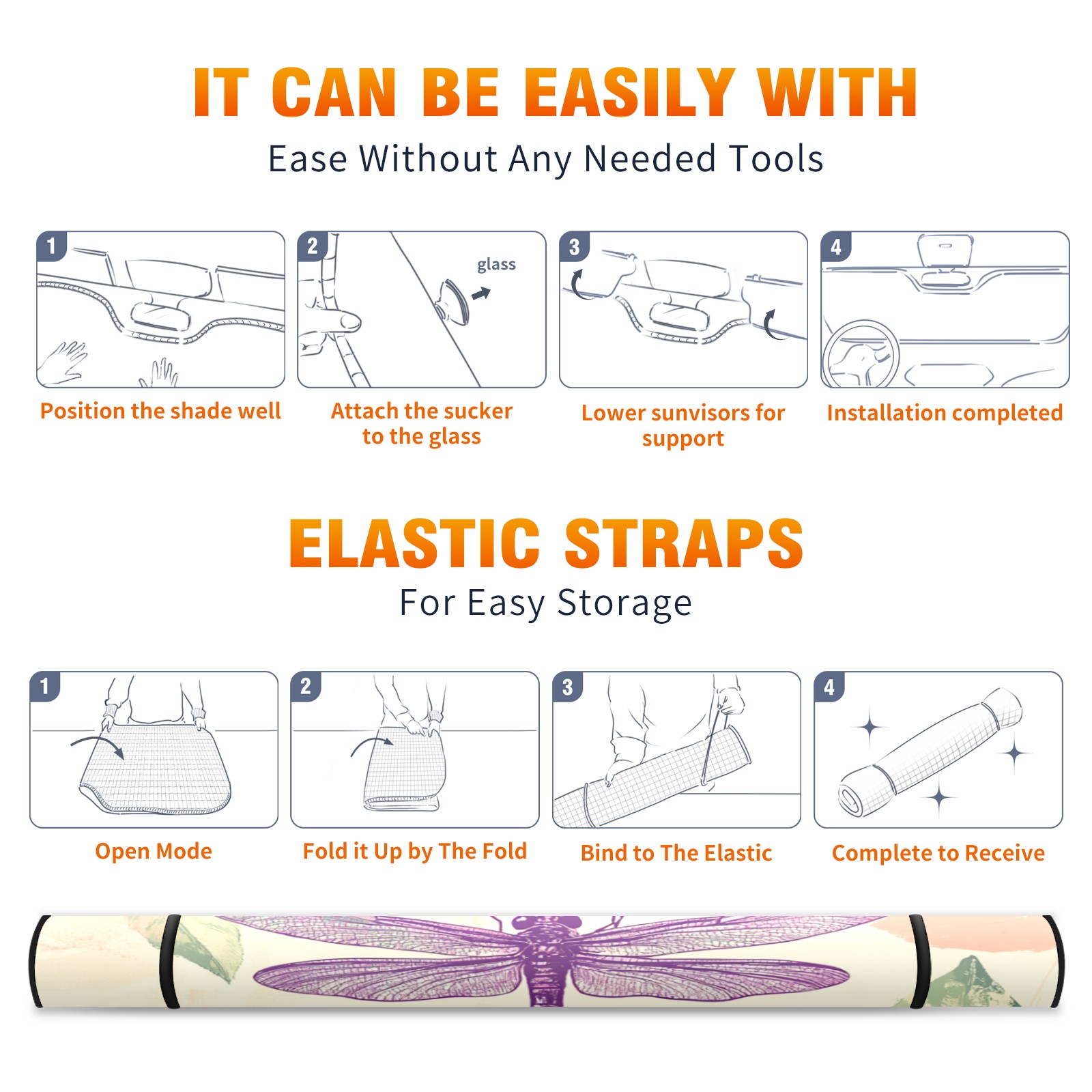 IT CAN BE EASILY WITH
Ease Without Any Needed Tools

1
Position the shade well

2
glass
Attach the sucker to the glass

3
Lower sunvisors for support

4
Installation completed

ELASTIC STRAPS
For Easy Storage

1
Open Mode

2
Fold it Up by The Fold

3
Bind to The Elastic

4
Complete to Receive