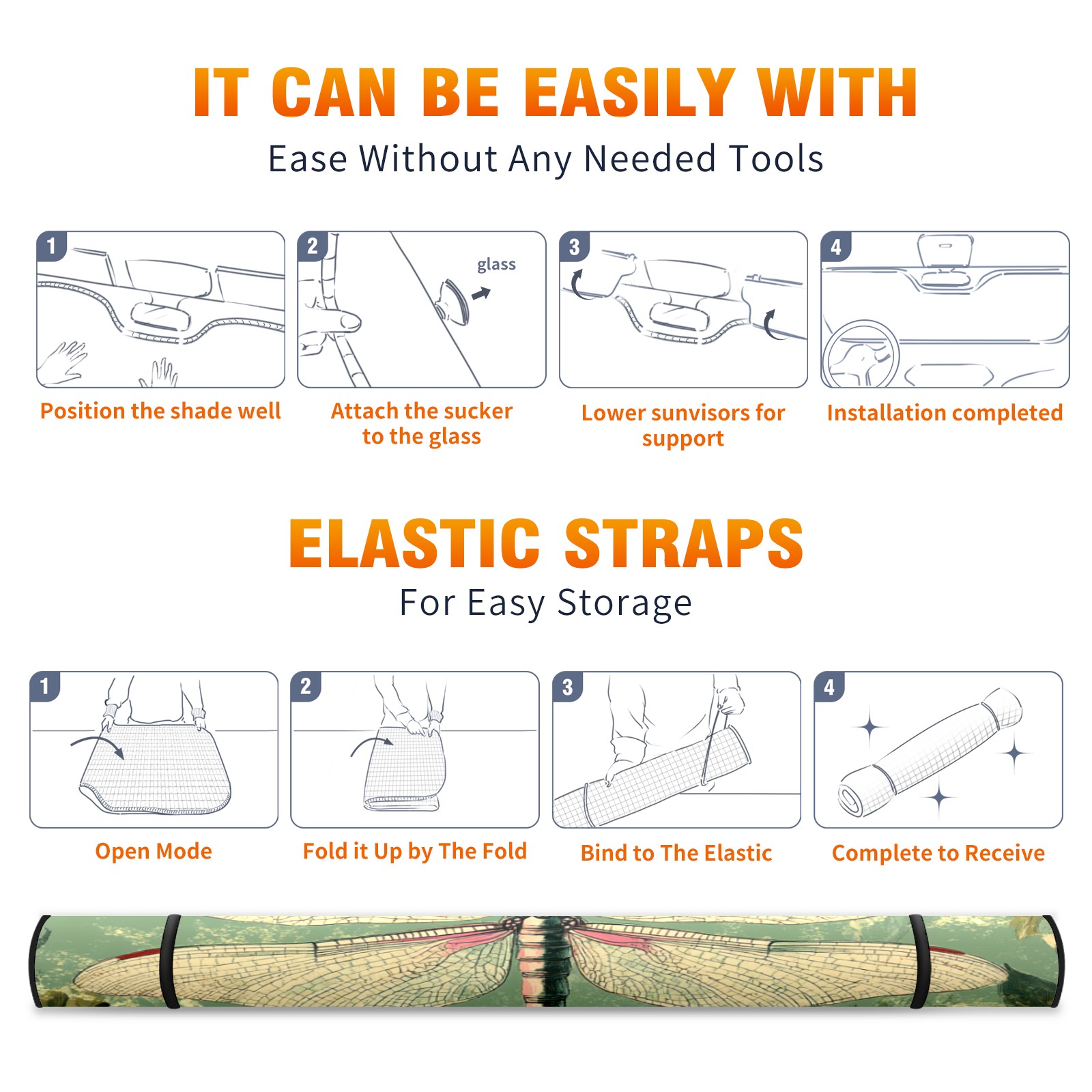 IT CAN BE EASILY WITH
Ease Without Any Needed Tools

1
Position the shade well

2
glass
Attach the sucker to the glass

3
Lower sunvisors for support

4
Installation completed

ELASTIC STRAPS
For Easy Storage

1
Open Mode

2
Fold it Up by The Fold

3
Bind to The Elastic

4
Complete to Receive