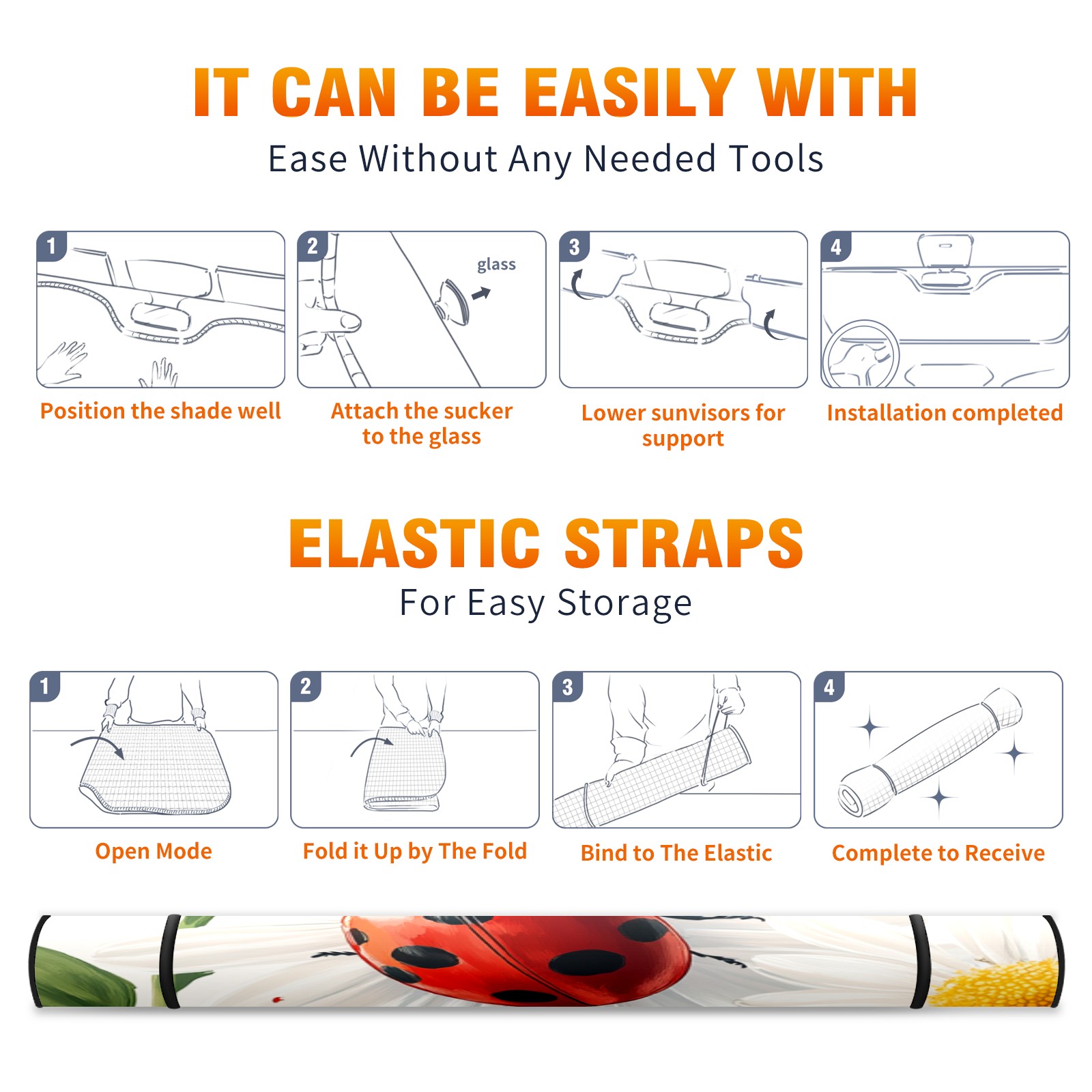 IT CAN BE EASILY WITH
Ease Without Any Needed Tools

1
Position the shade well

2
glass
Attach the sucker to the glass

3
Lower sunvisors for support

4
Installation completed

ELASTIC STRAPS
For Easy Storage

1
Open Mode

2
Fold it Up by The Fold

3
Bind to The Elastic

4
Complete to Receive