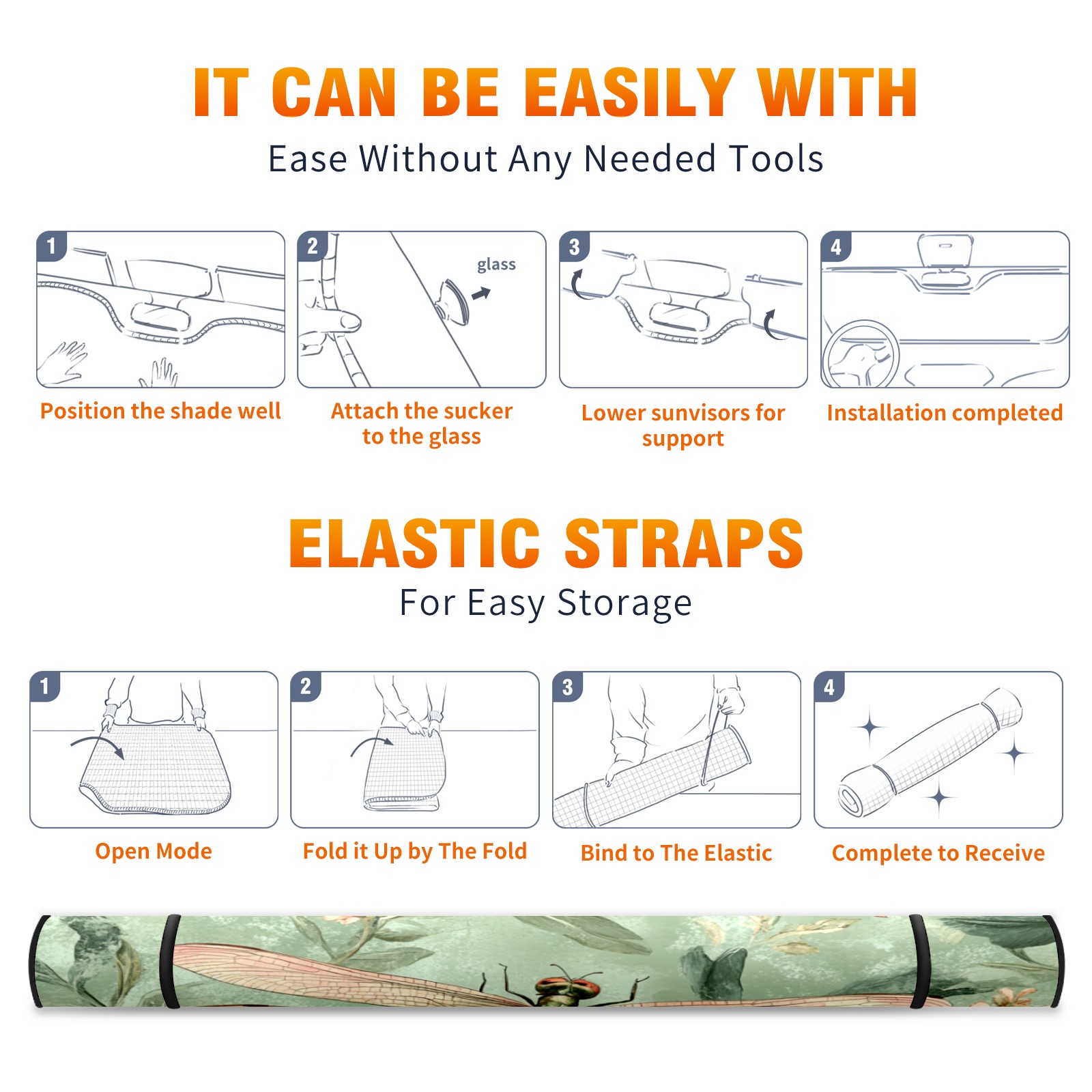 IT CAN BE EASILY WITH
Ease Without Any Needed Tools

1
Position the shade well

2
glass
Attach the sucker to the glass

3
Lower sunvisors for support

4
Installation completed

ELASTIC STRAPS
For Easy Storage

1
Open Mode

2
Fold it Up by The Fold

3
Bind to The Elastic

4
Complete to Receive