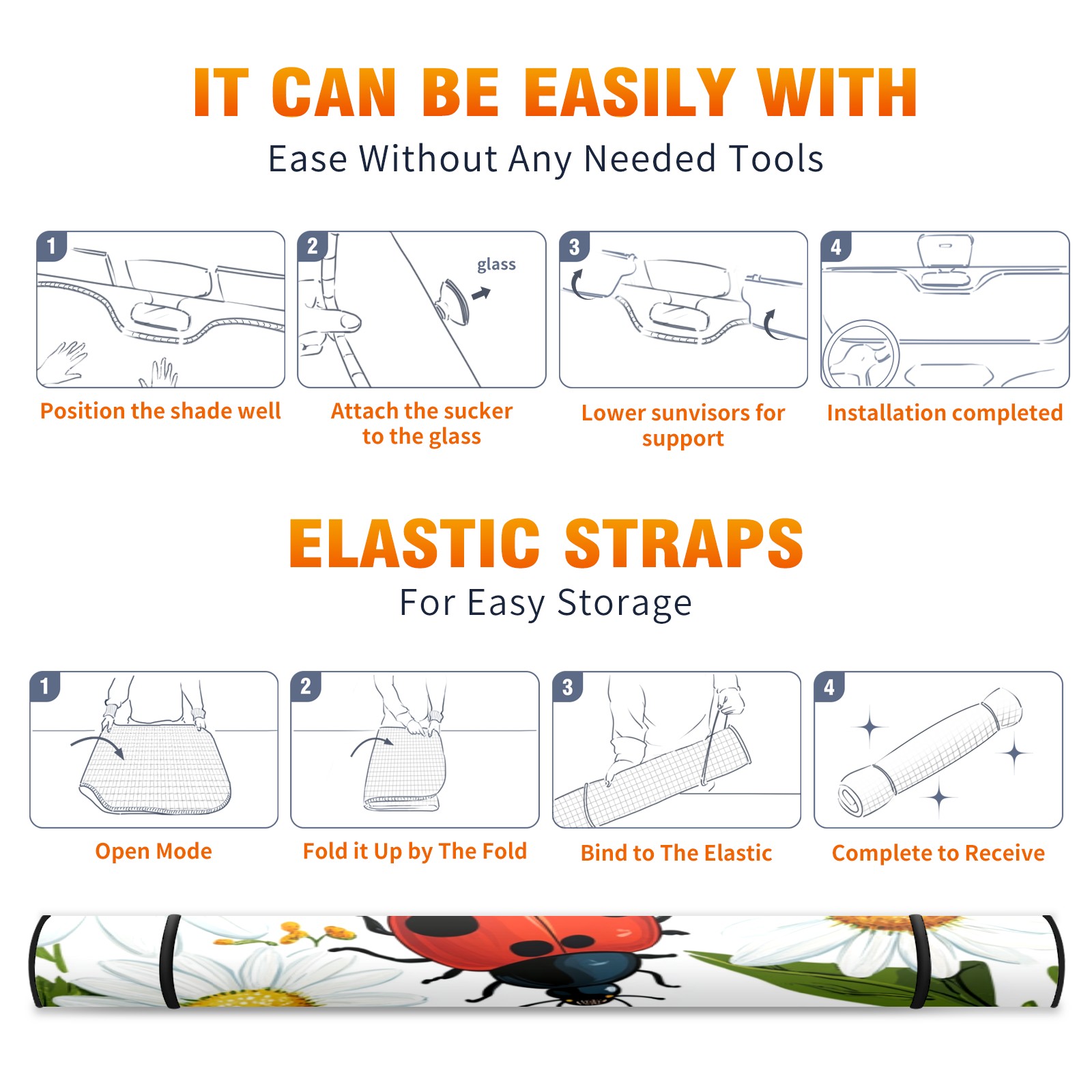 IT CAN BE EASILY WITH
Ease Without Any Needed Tools

1
Position the shade well

2
glass
Attach the sucker to the glass

3
Lower sunvisors for support

4
Installation completed

ELASTIC STRAPS
For Easy Storage

1
Open Mode

2
Fold it Up by The Fold

3
Bind to The Elastic

4
Complete to Receive